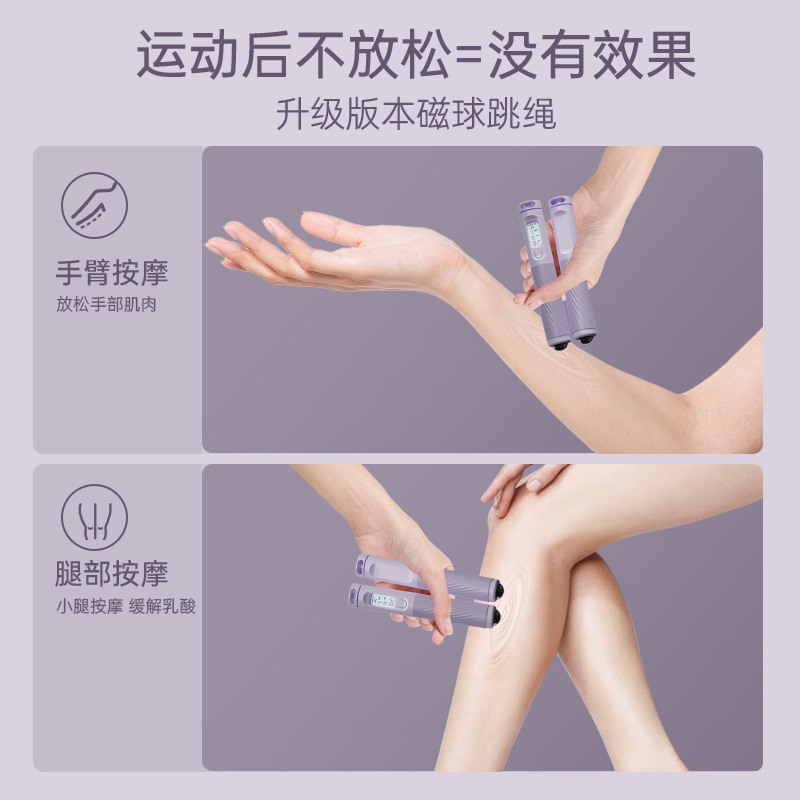 运动后不放松=没有效果
升级版本磁球跳绳

手臂按摩
放松手部肌肉

腿部按摩
小腿按摩 缓解乳酸