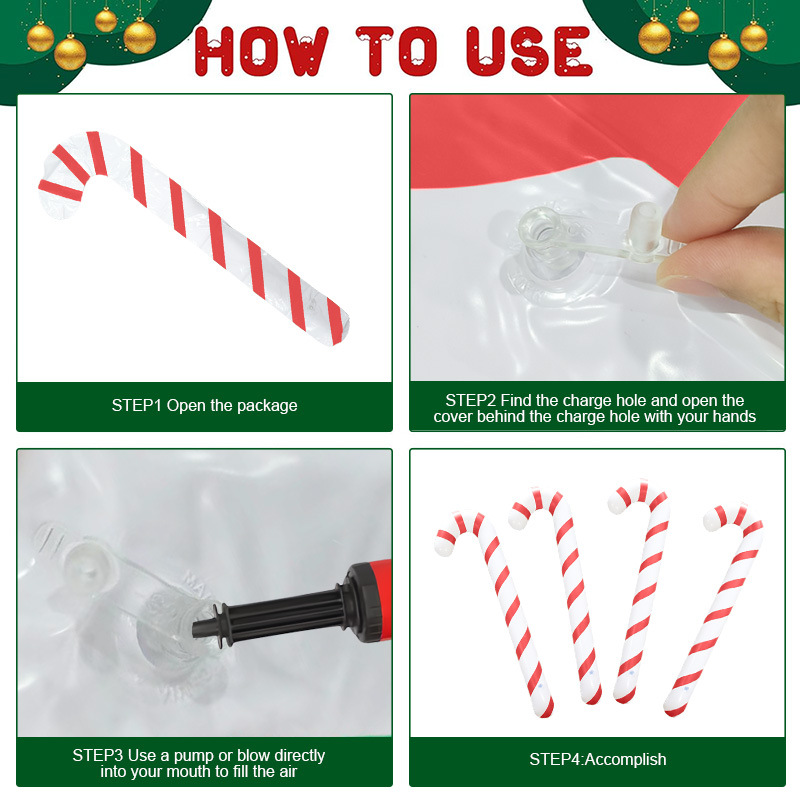 HOW TO USE

STEP1 Open the package

STEP2 Find the charge hole and open the cover behind the charge hole with your hands

STEP3 Use a pump or blow directly into your mouth to fill the air

STEP4:Accomplish