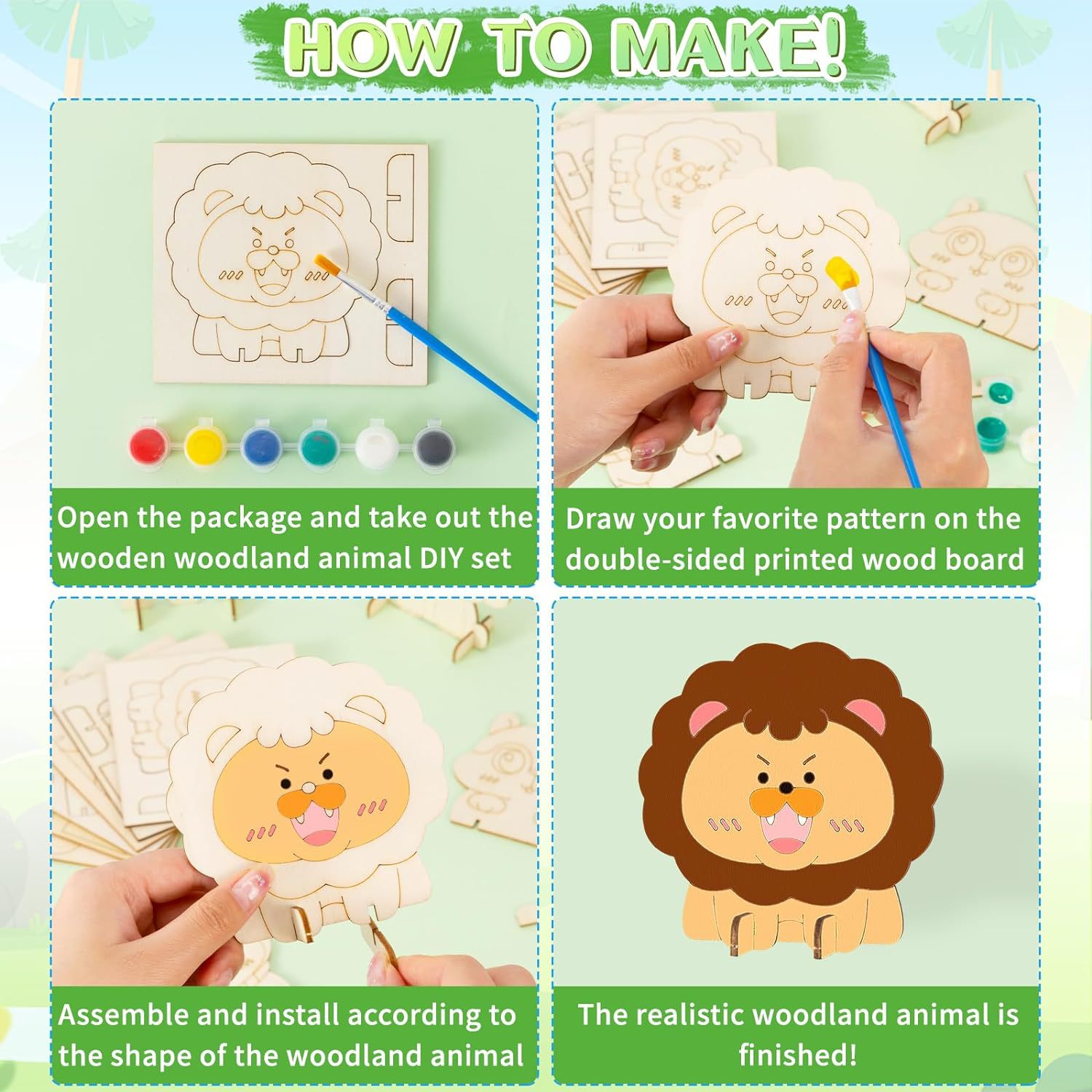 HOW TO MAKE!

Open the package and take out the wooden woodland animal DIY set

Draw your favorite pattern on the double-sided printed wood board

Assemble and install according to the shape of the woodland animal

The realistic woodland animal is finished!