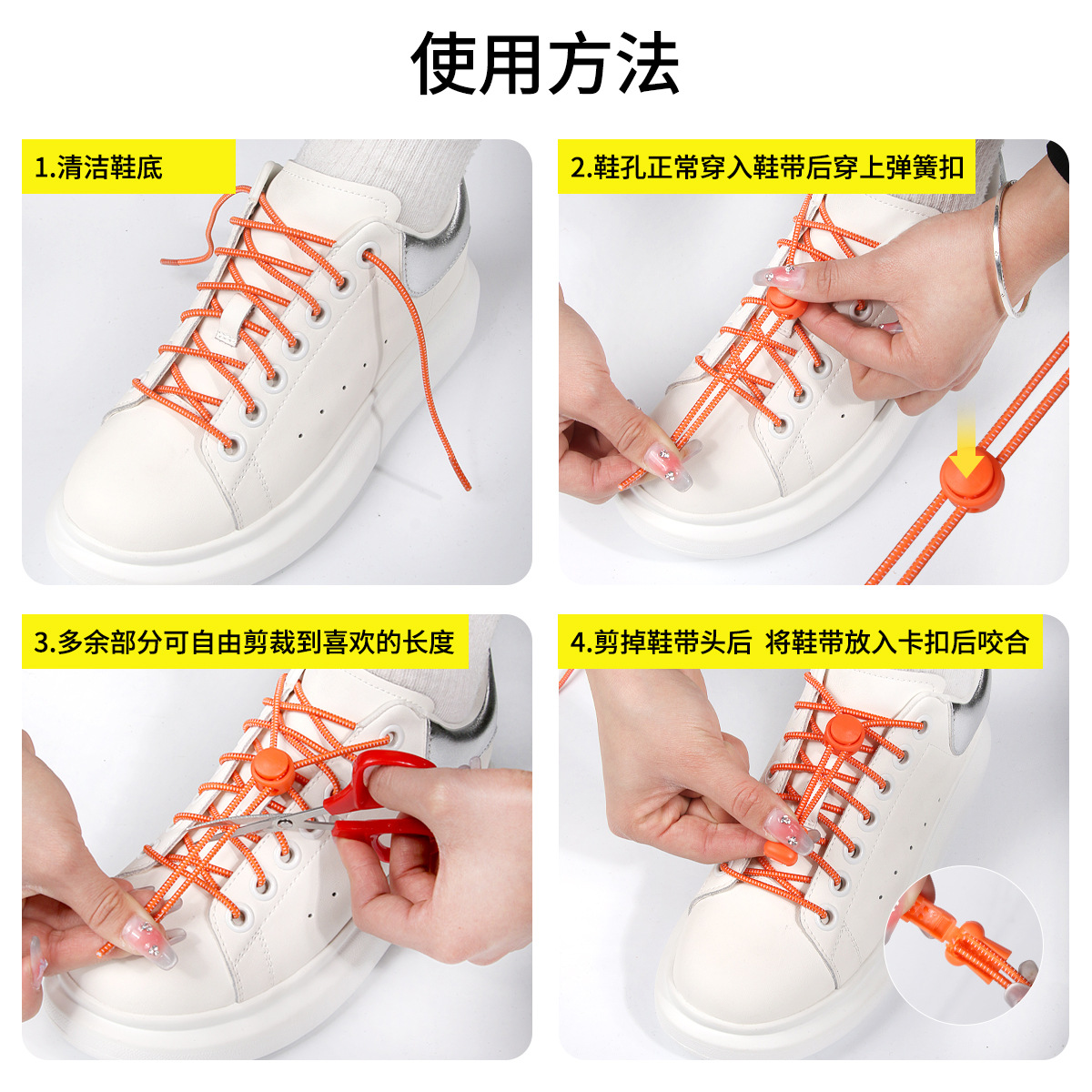 使用方法

1.清洁鞋底

2.鞋孔正常穿入鞋带后穿上弹簧扣

3.多余部分可自由剪裁到喜欢的长度

4.剪掉鞋带头后 将鞋带放入卡扣后咬合