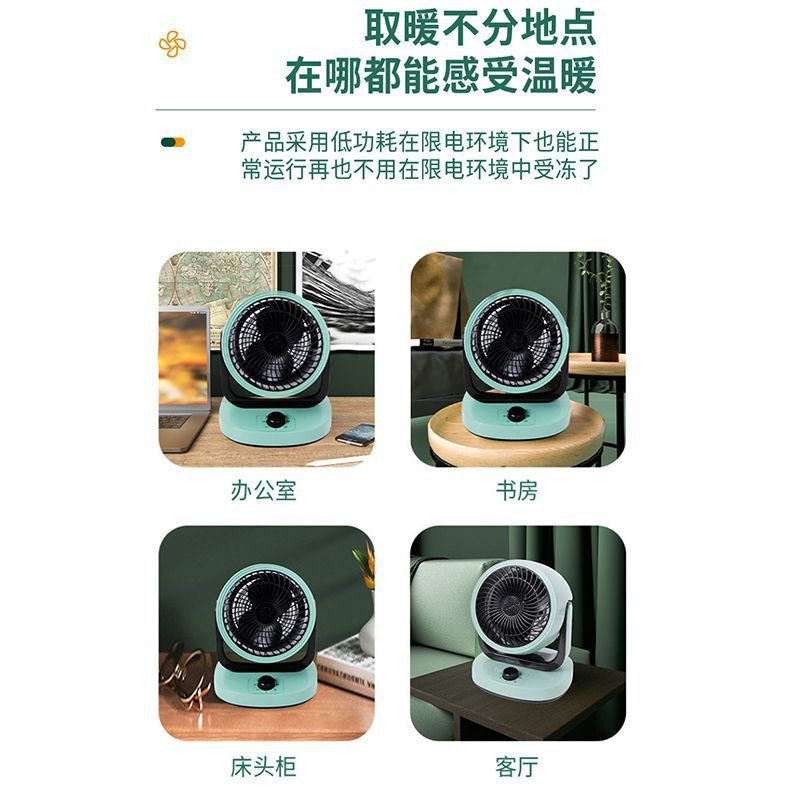 取暖不分地点
在哪都能感受温暖

产品采用低功耗在限电环境下也能正常运行再也不用在限电环境中受冻了

办公室

书房

床头柜

客厅