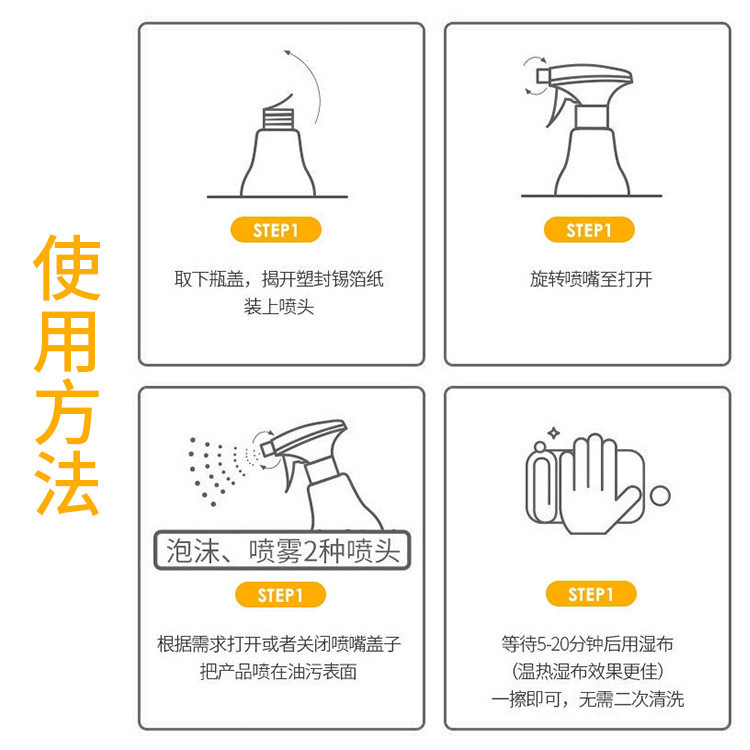 使用方法

STEP1

取下瓶盖，揭开塑封锡箔纸
装上喷头

STEP1

旋转喷嘴至打开

泡沫、喷雾2种喷头

STEP1

根据需求打开或者关闭喷嘴盖子
把产品喷在油污表面

STEP1

等待5-20分钟后用湿布
(温热湿布效果更佳)
一擦即可，无需二次清洗