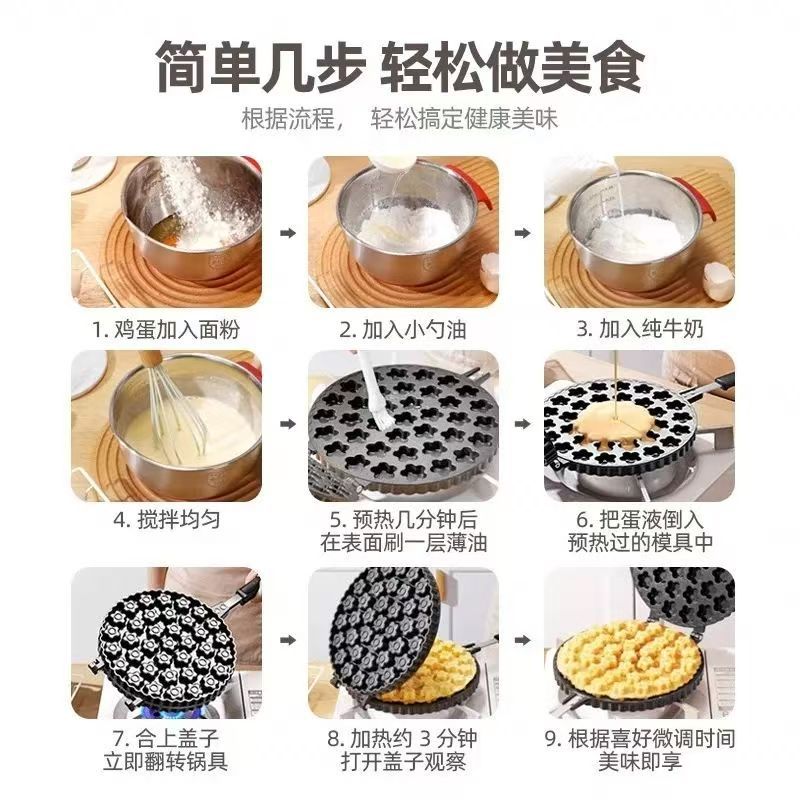 简单几步 轻松做美食

根据流程， 轻松搞定健康美味

1. 鸡蛋加入面粉

2. 加入小勺油

3. 加入纯牛奶

4. 搅拌均匀

5. 预热几分钟后 在表面刷一层薄油

6. 把蛋液倒入 预热过的模具中

7. 合上盖子 立即翻转锅具

8. 加热约 3 分钟 打开盖子观察

9. 根据喜好微调时间 美味即享