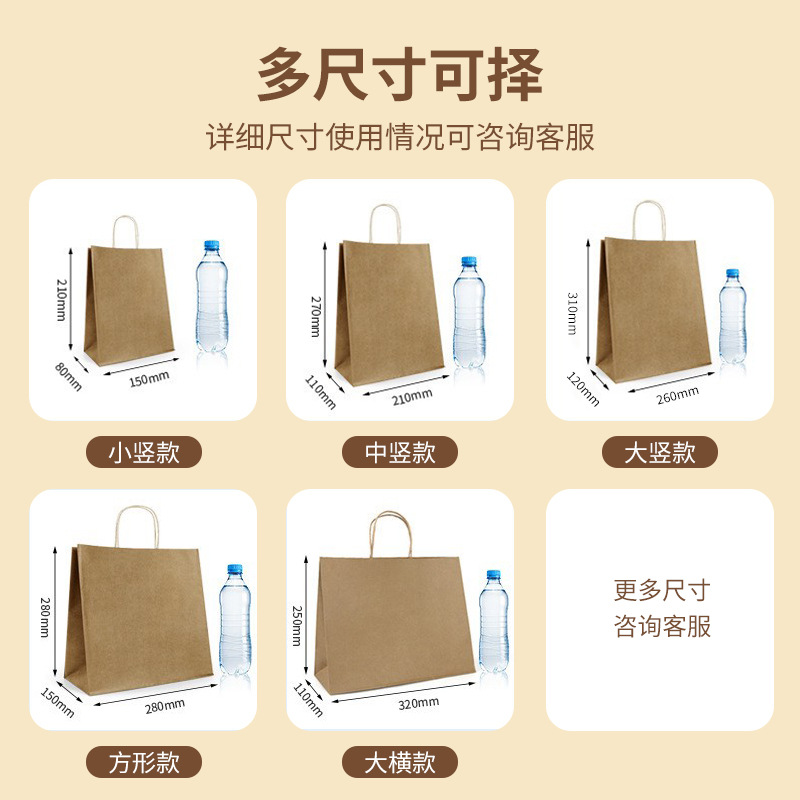 多尺寸可择

详细尺寸使用情况可咨询客服

210mm
80mm
150mm

小竖款

270mm
110mm
210mm

中竖款

310mm
120mm
260mm

大竖款

280mm
150mm
280mm

方形款

250mm
110mm
320mm

大横款

更多尺寸
咨询客服