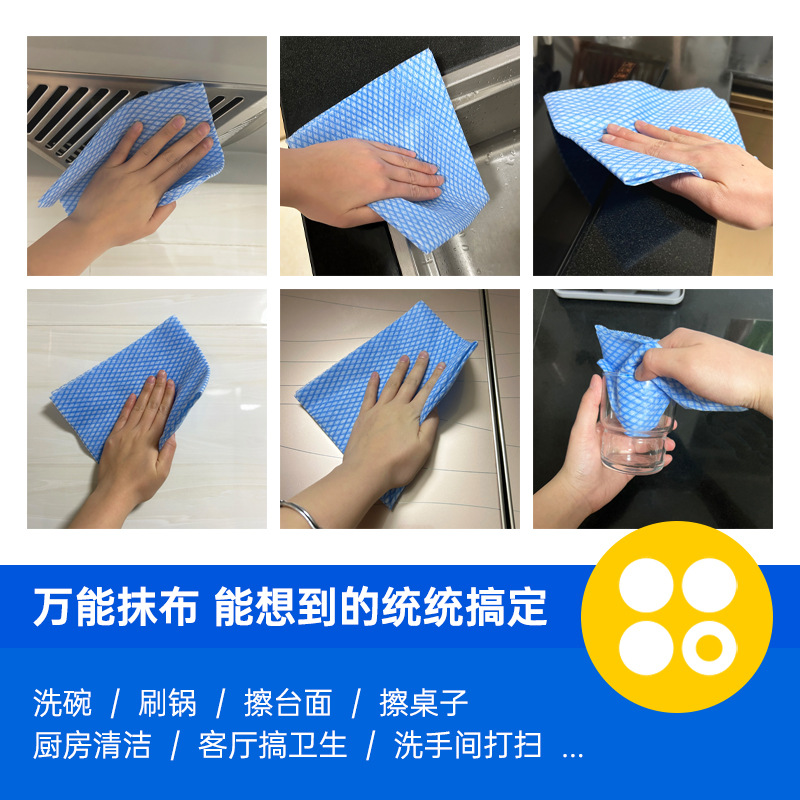 万能抹布 能想到的统统搞定

洗碗 / 刷锅 / 擦台面 / 擦桌子
厨房清洁 / 客厅搞卫生 / 洗手间打扫 ...