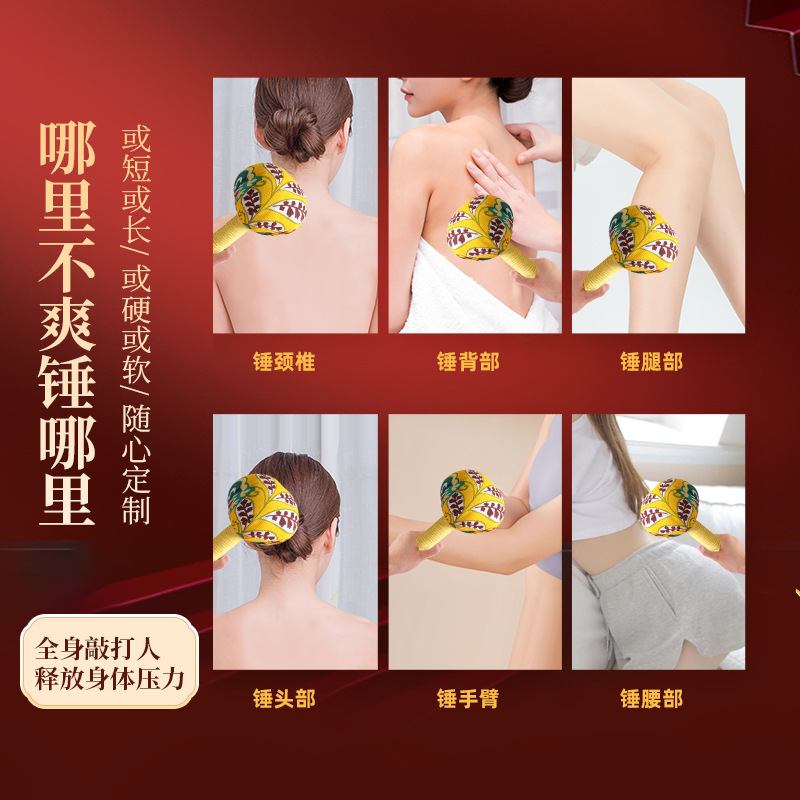 哪里不爽锤哪里

或短或长/或硬或软/随心定制

全身敲打人
释放身体压力

锤颈椎

锤背部

锤腿部

锤头部

锤手臂

锤腰部