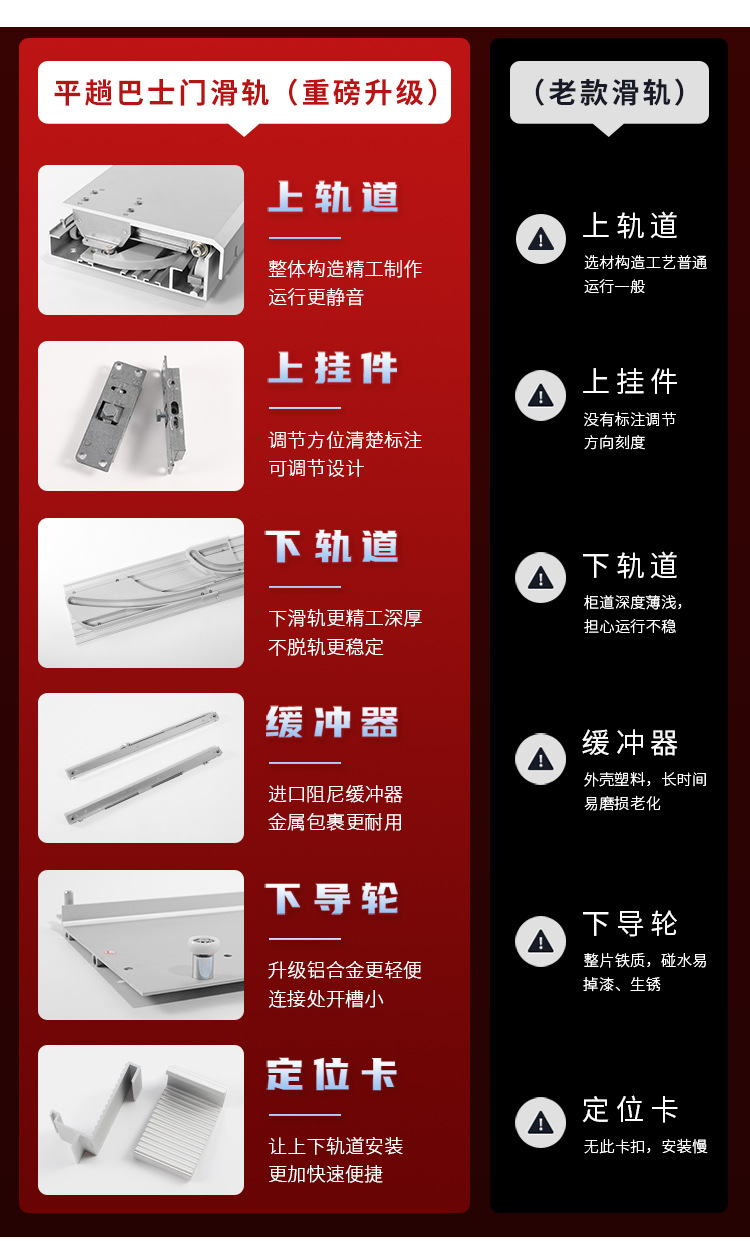 平趟巴士门滑轨（重磅升级）

上轨道
整体构造精工制作
运行更静音

上挂件
调节方位清楚标注
可调节设计

下轨道
下滑轨更精工深厚
不脱轨更稳定

缓冲器
进口阻尼缓冲器
金属包裹更耐用

下导轮
升级铝合金更轻便
连接处开槽小

定位卡
让上下轨道安装
更加快速便捷

（老款滑轨）

上轨道
选材构造工艺普通
运行一般

上挂件
没有标注调节
方向刻度

下轨道
柜道深度薄浅，
担心运行不稳

缓冲器
外壳塑料，长时间
易磨损老化

下导轮
整片铁质，碰水易
掉漆、生锈

定位卡
无此卡扣，安装慢