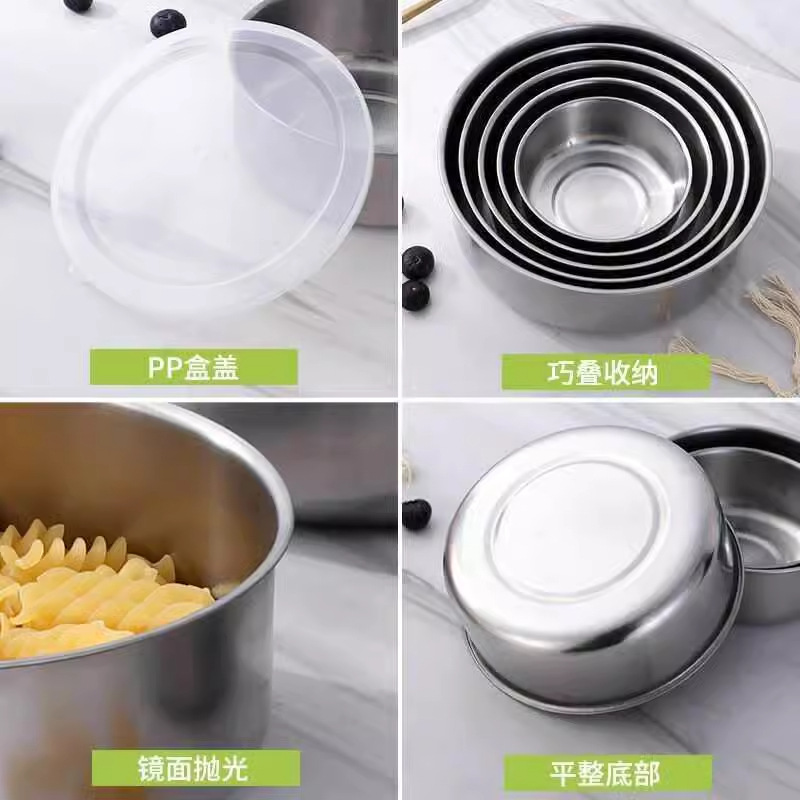 PP盒盖

巧叠收纳

镜面抛光

平整底部