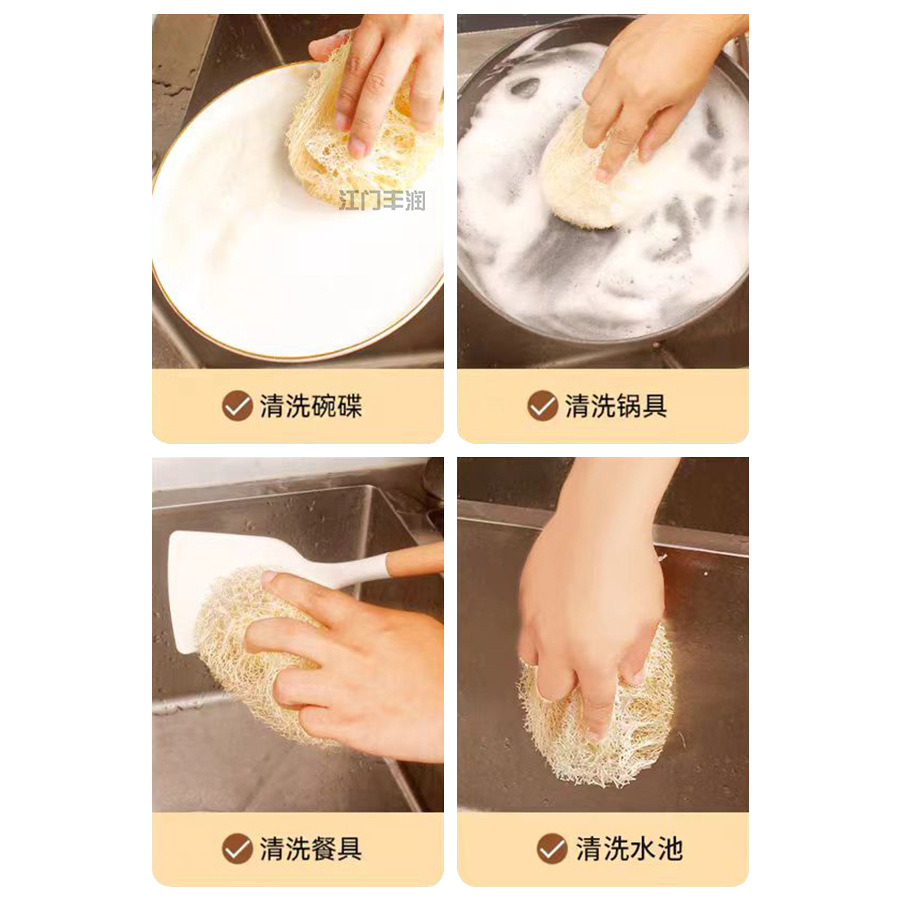 江门丰润

清洗碗碟

清洗锅具

清洗餐具

清洗水池