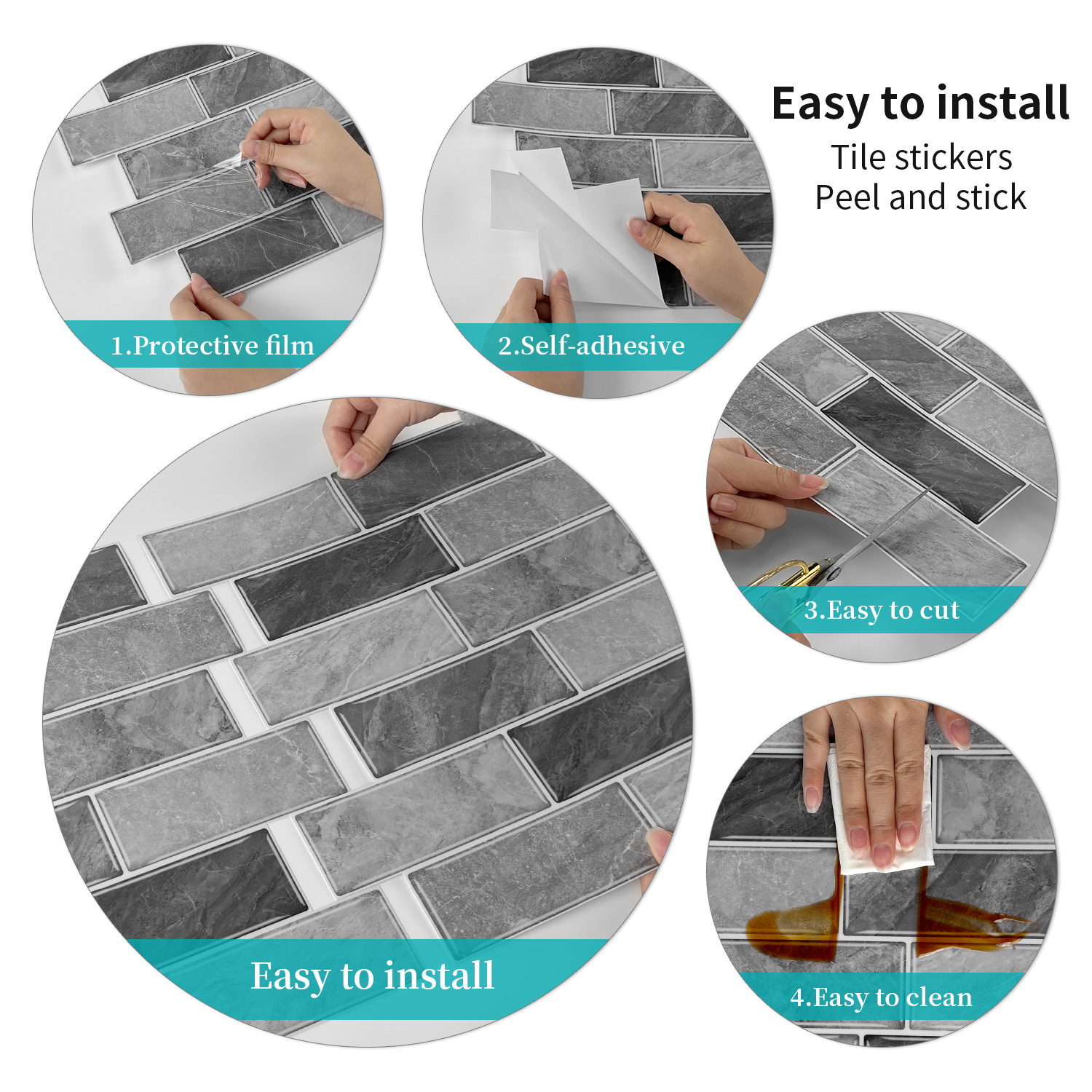 Easy to install
Tile stickers
Peel and stick

1.Protective film

2.Self-adhesive

3.Easy to cut

Easy to install

4.Easy to clean