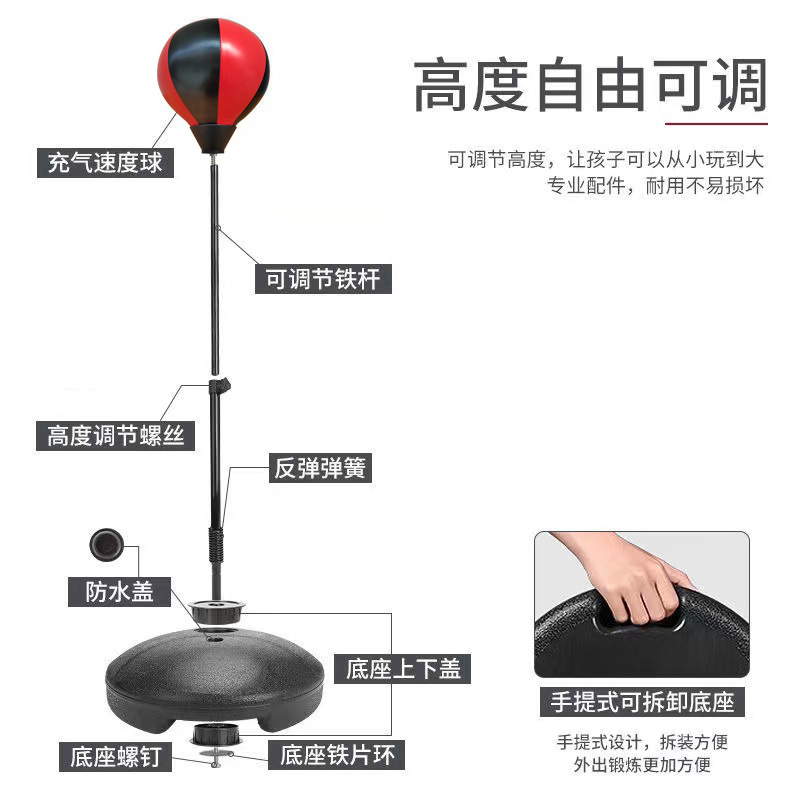 高度自由可调

可调节高度，让孩子可以从小玩到大
专业配件，耐用不易损坏

充气速度球

可调节铁杆

高度调节螺丝

反弹弹簧

防水盖

底座上下盖

底座螺钉

底座铁片环

手提式可拆卸底座

手提式设计，拆装方便
外出锻炼更加方便