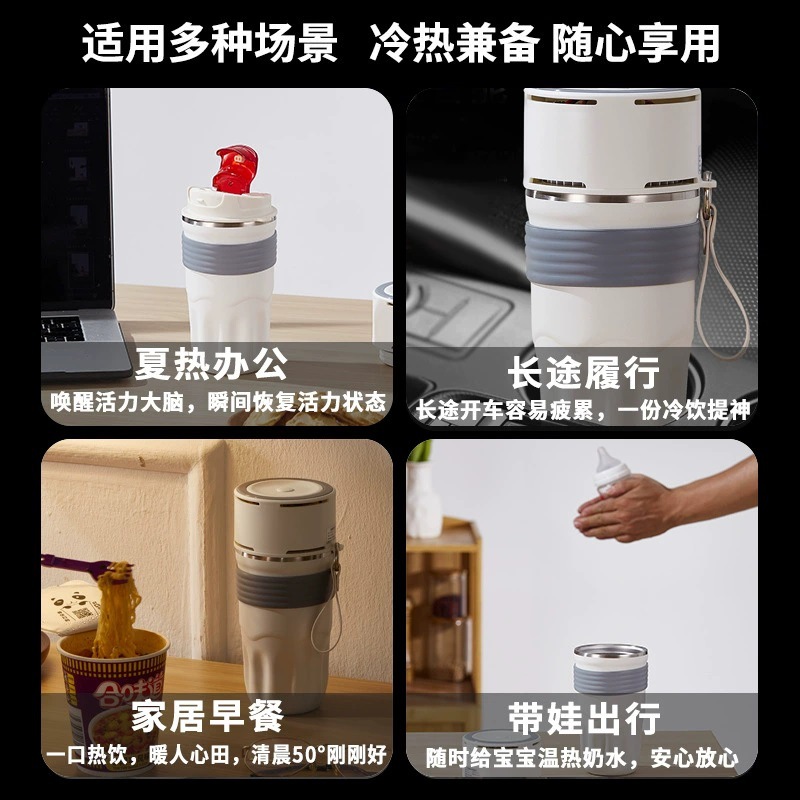 适用多种场景 冷热兼备 随心享用

夏热办公
唤醒活力大脑，瞬间恢复活力状态

长途履行
长途开车容易疲累，一份冷饮提神

合味道

家居早餐
一口热饮，暖人心田，清晨50°刚刚好

带娃出行
随时给宝宝温热奶水，安心放心