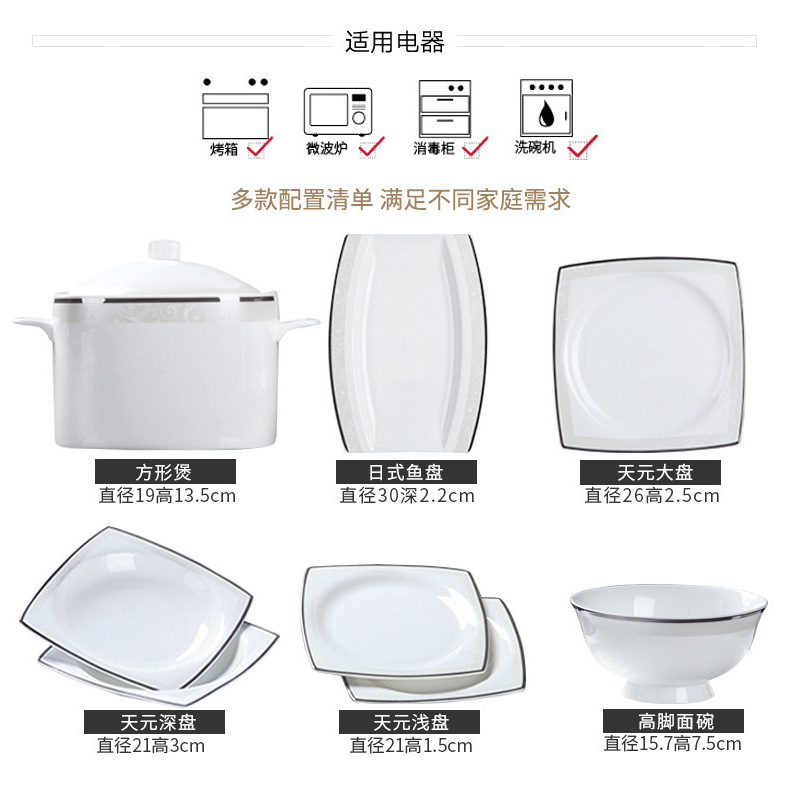 适用电器

烤箱 微波炉 消毒柜 洗碗机

多款配置清单 满足不同家庭需求

方形煲
直径19高13.5cm

日式鱼盘
直径30深2.2cm

天元大盘
直径26高2.5cm

天元深盘
直径21高3cm

天元浅盘
直径21高1.5cm

高脚面碗
直径15.7高7.5cm