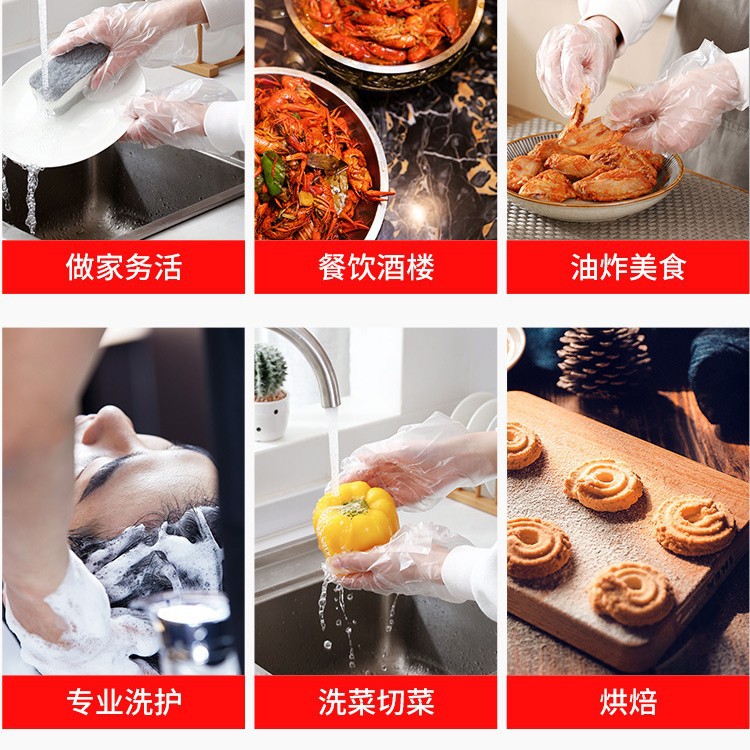 做家务活

餐饮酒楼

油炸美食

专业洗护

洗菜切菜

烘焙