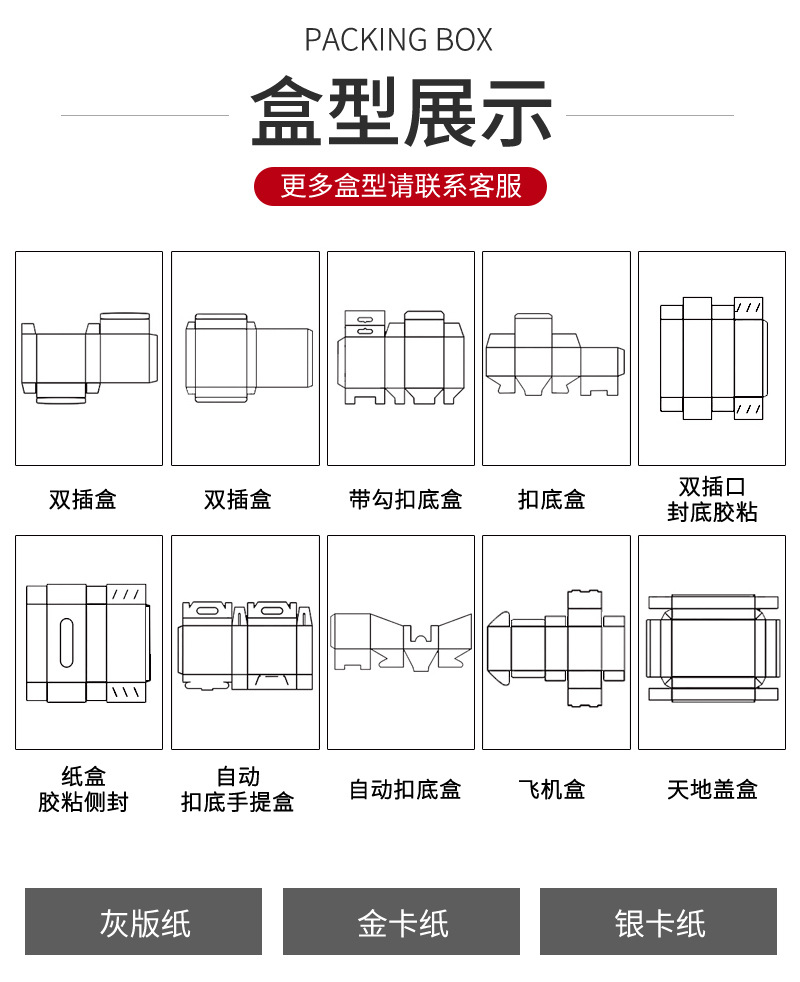 PACKING BOX

盒型展示

更多盒型请联系客服

双插盒

双插盒

带勾扣底盒

扣底盒

双插口
封底胶粘

纸盒
胶粘侧封

自动
扣底手提盒

自动扣底盒

飞机盒

天地盖盒

灰版纸

金卡纸

银卡纸