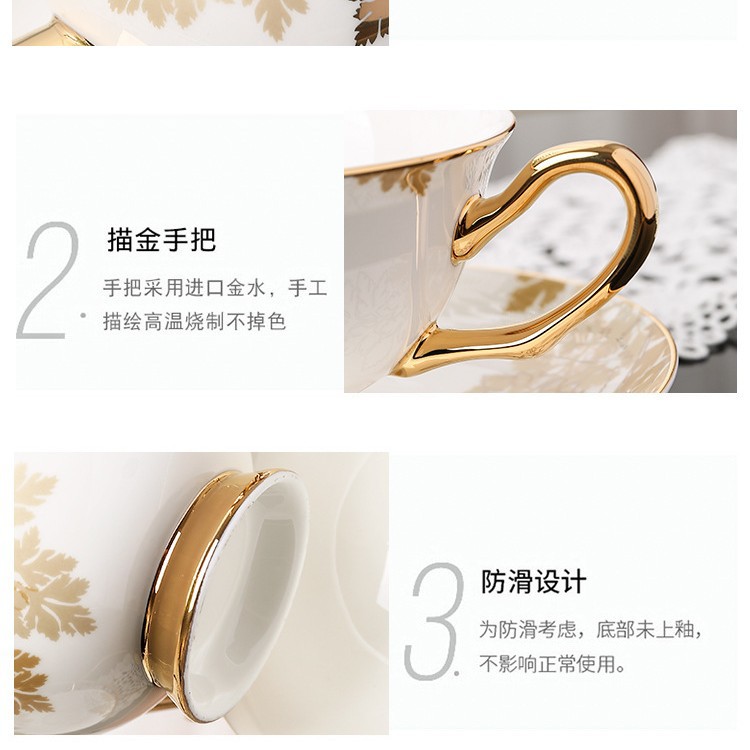 2.

描金手把

手把采用进口金水，手工描绘高温烧制不掉色

3.

防滑设计

为防滑考虑，底部未上釉，不影响正常使用。