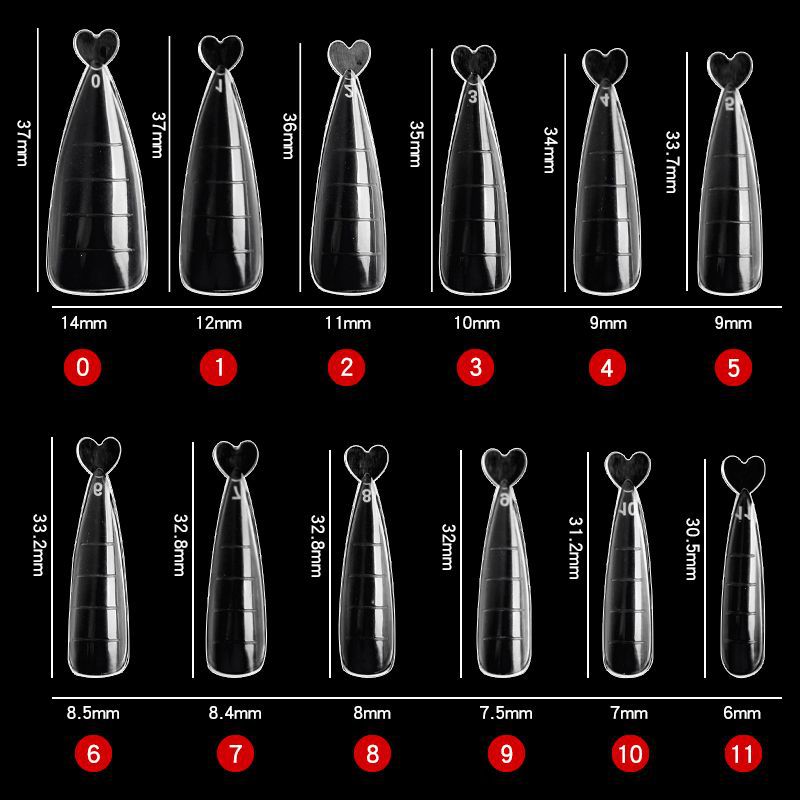 37mm 0
37mm 1
36mm 2
35mm 3
34mm 4
33.7mm 5

14mm 12mm 11mm 10mm 9mm 9mm

0 1 2 3 4 5

33.2mm 6
32.8mm 7
32.8mm 8
32mm 9
31.2mm 10
30.5mm 11

8.5mm 8.4mm 8mm 7.5mm 7mm 6mm

6 7 8 9 10 11