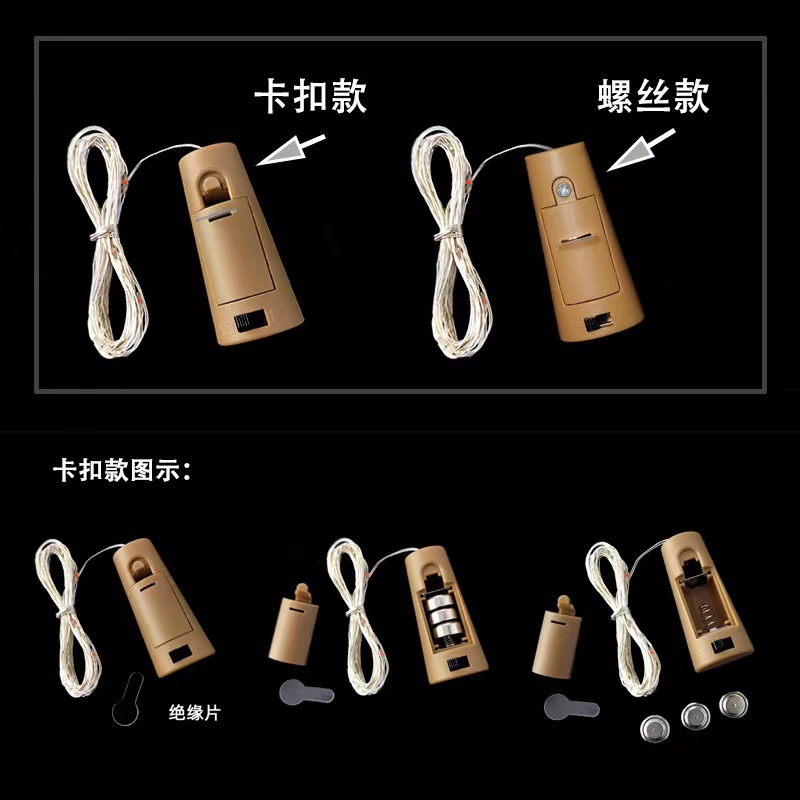 卡扣款

螺丝款

卡扣款图示：

绝缘片