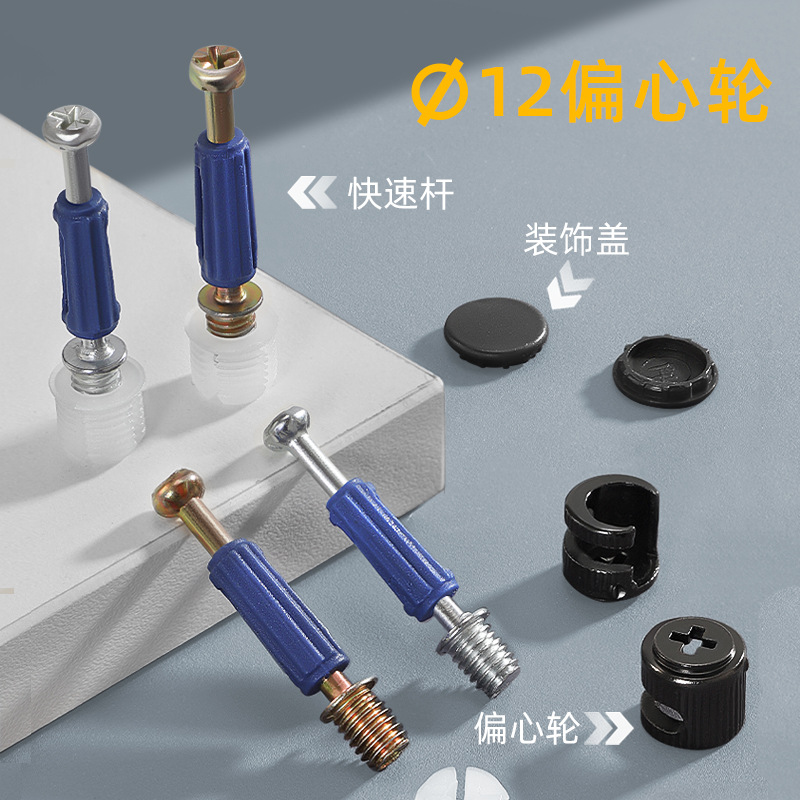 Ø12偏心轮

快速杆

装饰盖

偏心轮