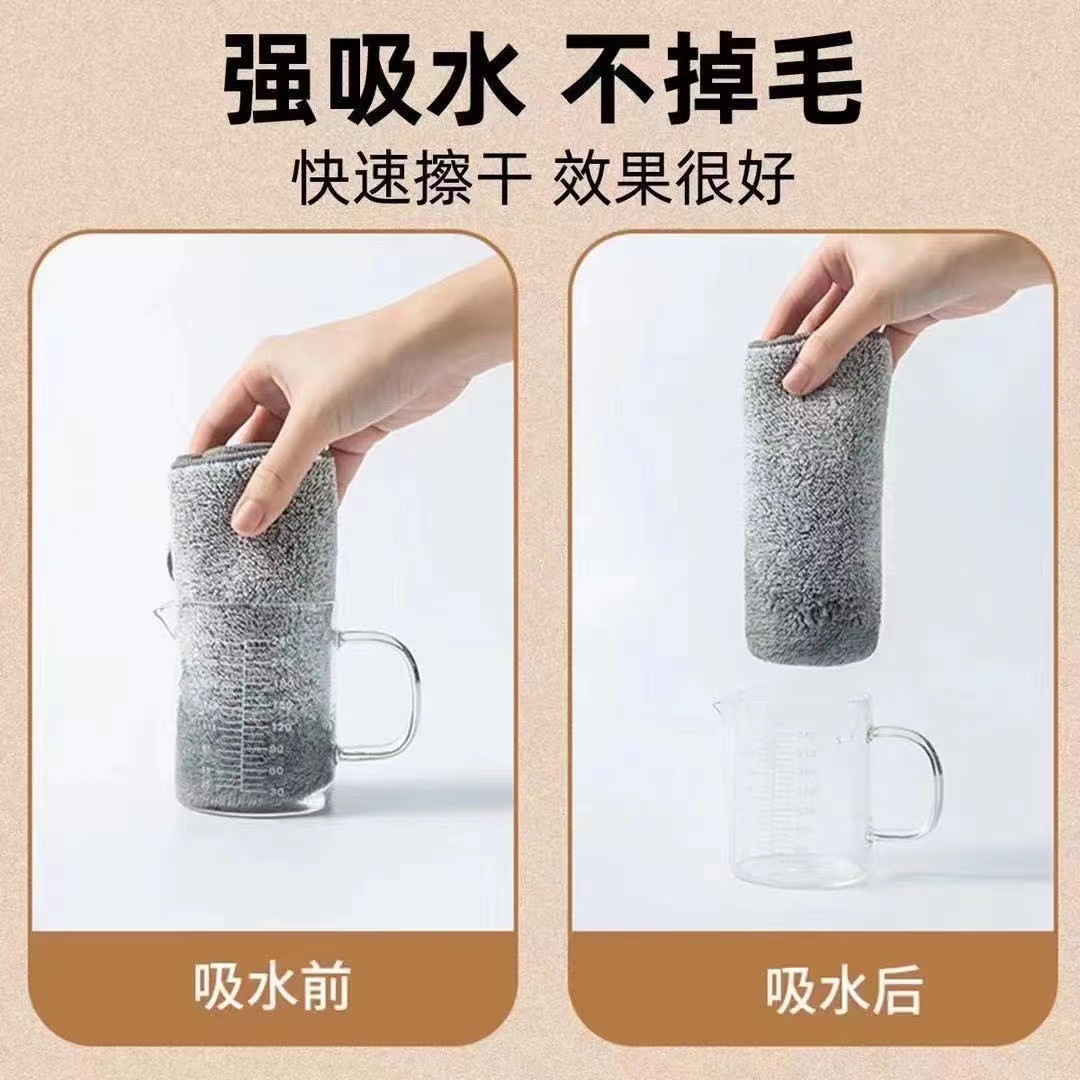 强吸水 不掉毛
快速擦干 效果很好

吸水前

吸水后