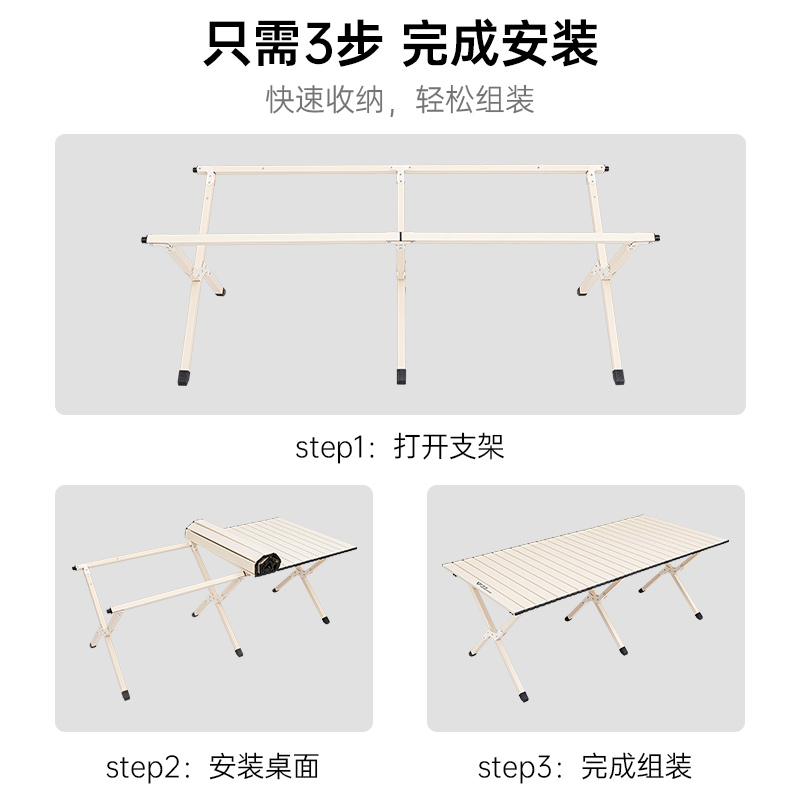 只需3步 完成安装

快速收纳，轻松组装

step1：打开支架

step2：安装桌面

step3：完成组装