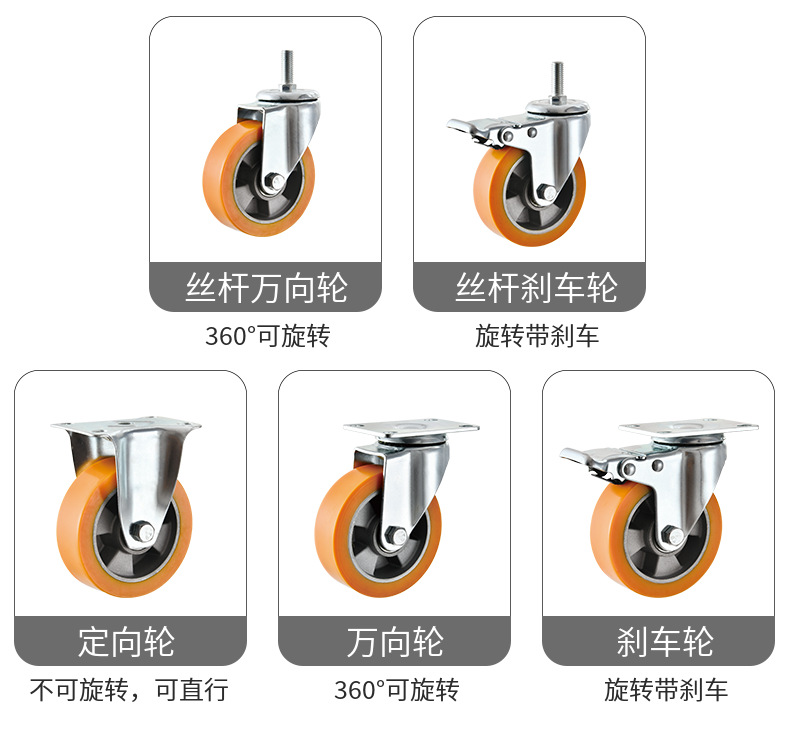 丝杆万向轮
360°可旋转

丝杆刹车轮
旋转带刹车

定向轮
不可旋转，可直行

万向轮
360°可旋转

刹车轮
旋转带刹车