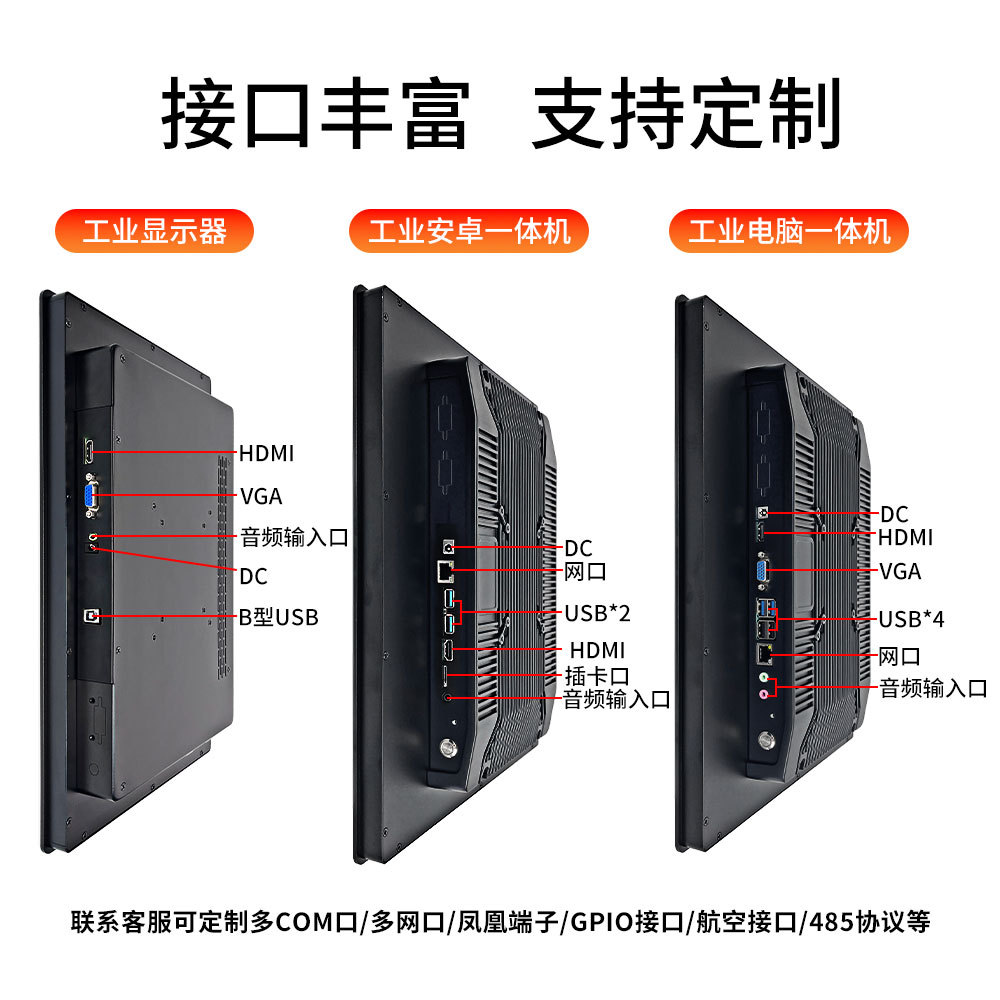 接口丰富 支持定制

工业显示器

HDMI
VGA
音频输入口
DC
B型USB

工业安卓一体机

DC
网口
USB*2
HDMI
插卡口
音频输入口

工业电脑一体机

DC
HDMI
VGA
USB*4
网口
音频输入口

联系客服可定制多COM口/多网口/凤凰端子/GPIO接口/航空接口/485协议等