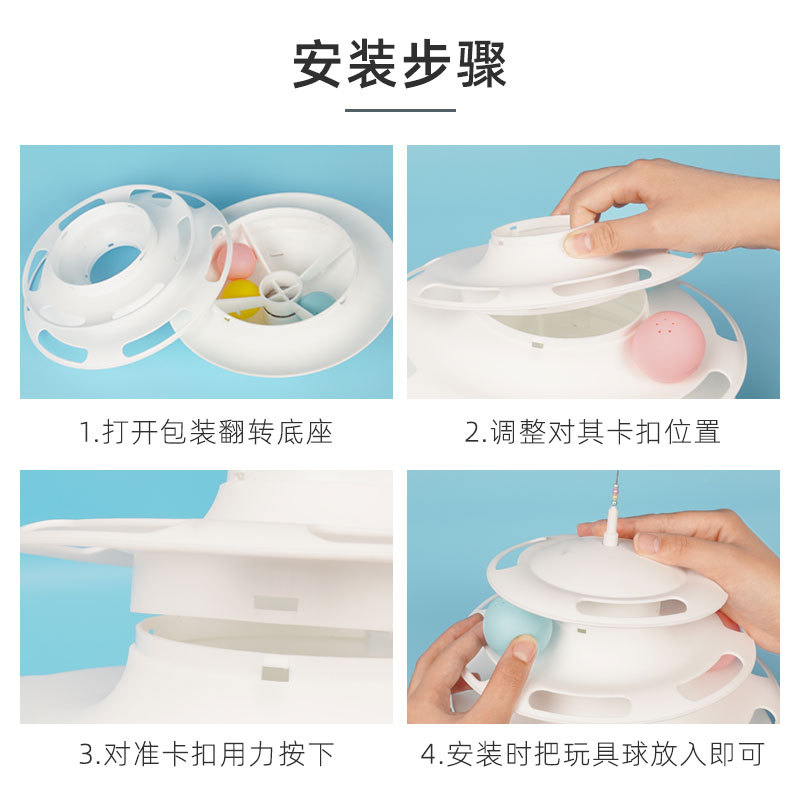 安装步骤

1.打开包装翻转底座

2.调整对其卡扣位置

3.对准卡扣用力按下

4.安装时把玩具球放入即可