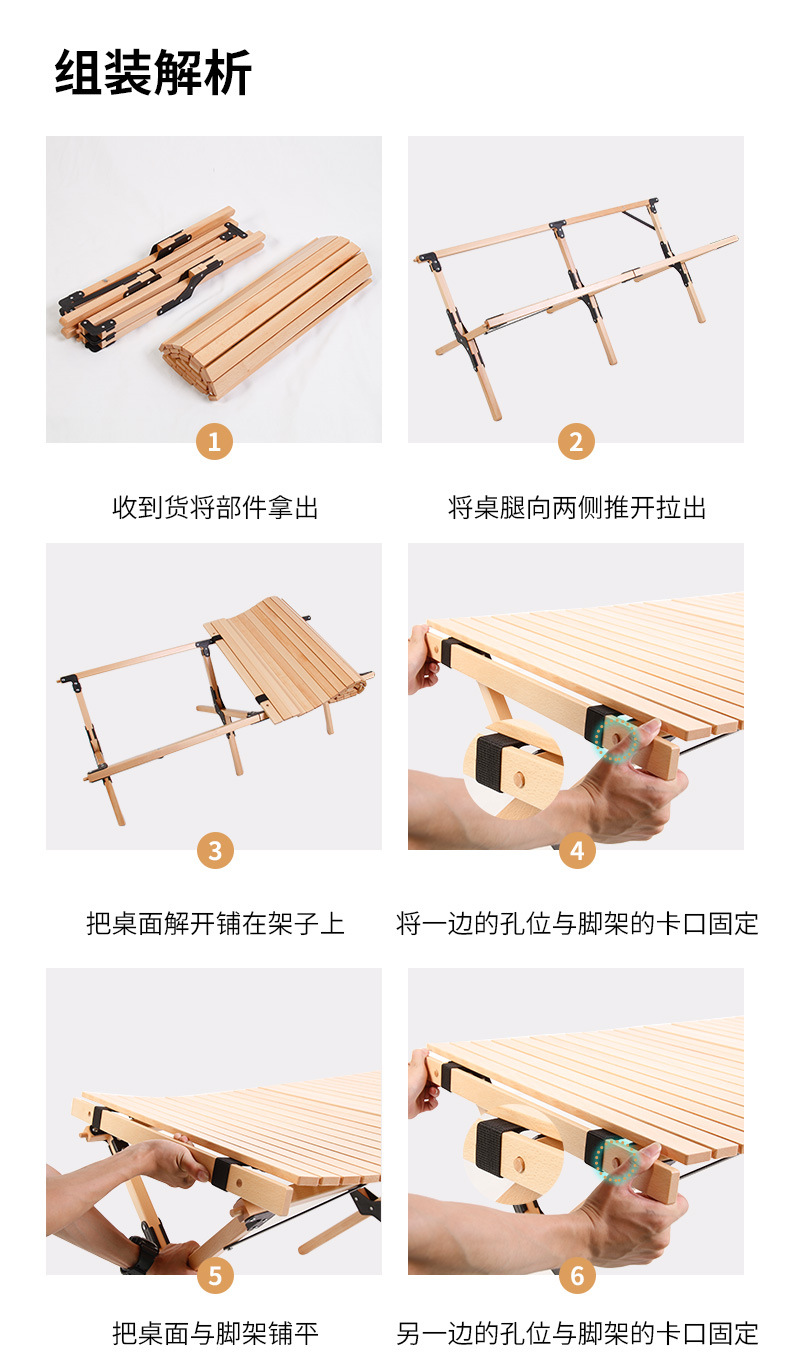 组装解析

1

收到货将部件拿出

2

将桌腿向两侧推开拉出

3

把桌面解开铺在架子上

4

将一边的孔位与脚架的卡口固定

5

把桌面与脚架铺平

6

另一边的孔位与脚架的卡口固定