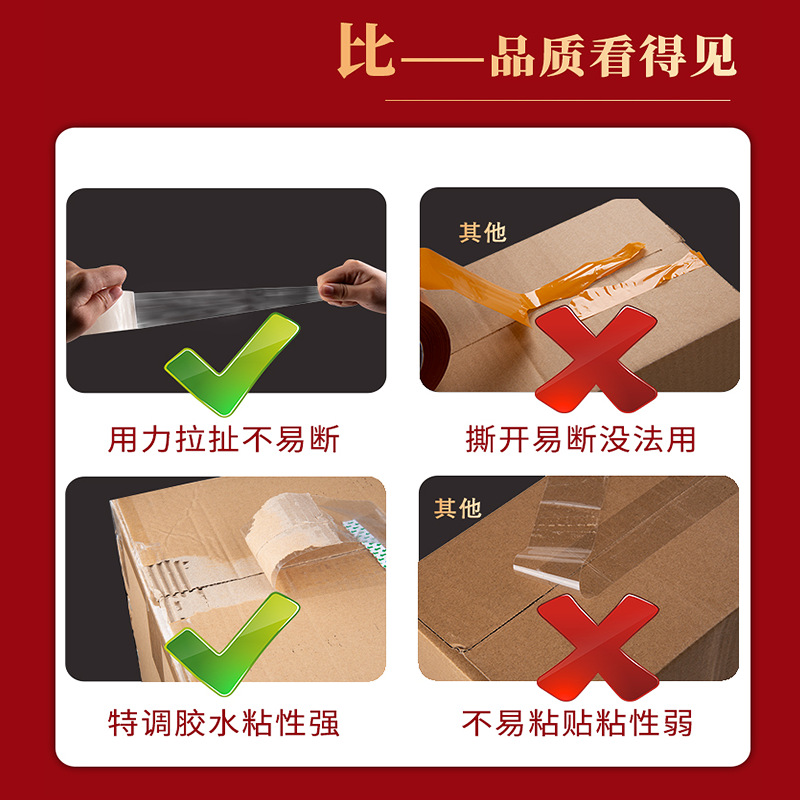 比——品质看得见

用力拉扯不易断

其他

撕开易断没法用

特调胶水粘性强

其他

不易粘贴粘性弱