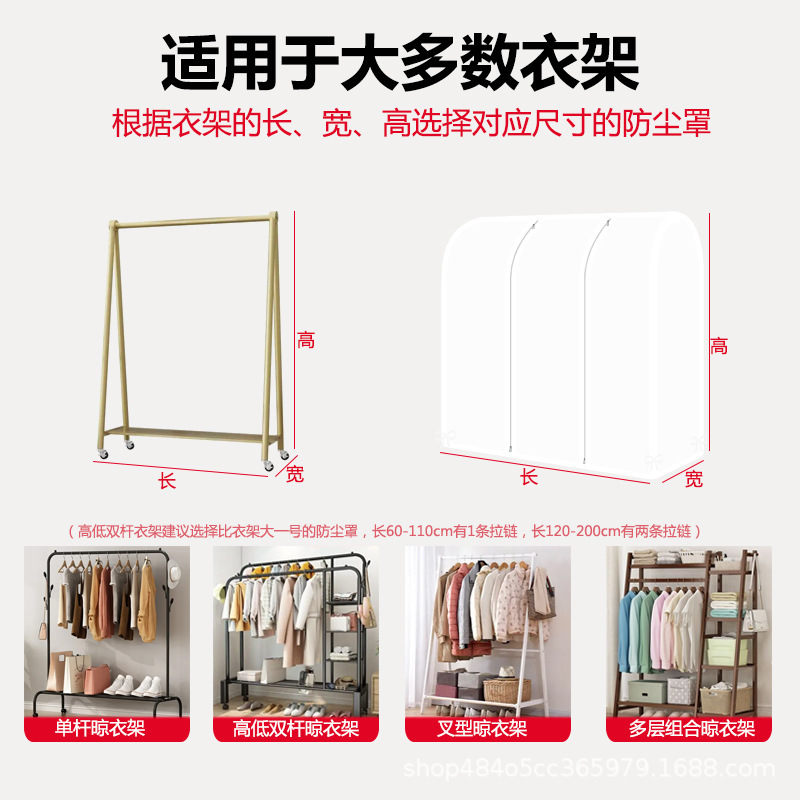 适用于大多数衣架

根据衣架的长、宽、高选择对应尺寸的防尘罩

高

长

宽

高

长

宽

（高低双杆衣架建议选择比衣架大一号的防尘罩，长60-110cm有1条拉链，长120-200cm有两条拉链）

单杆晾衣架

高低双杆晾衣架

叉型晾衣架

多层组合晾衣架

shop484o5cc365979.1688.com