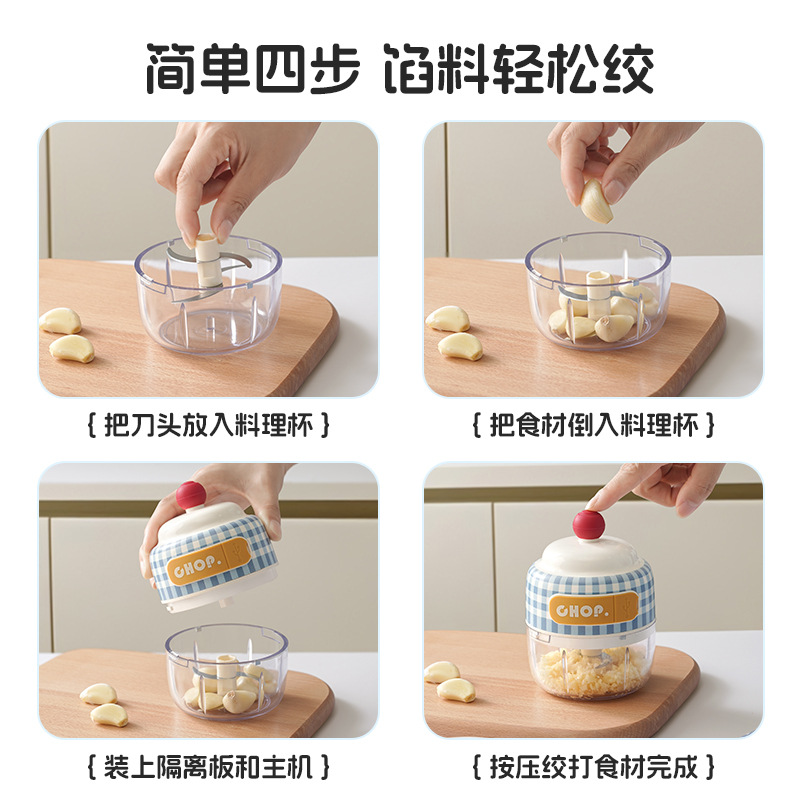 简单四步 馅料轻松绞

{ 把刀头放入料理杯 }

{ 把食材倒入料理杯 }

CHOP.

{ 装上隔离板和主机 }

CHOP.

{ 按压绞打食材完成 }