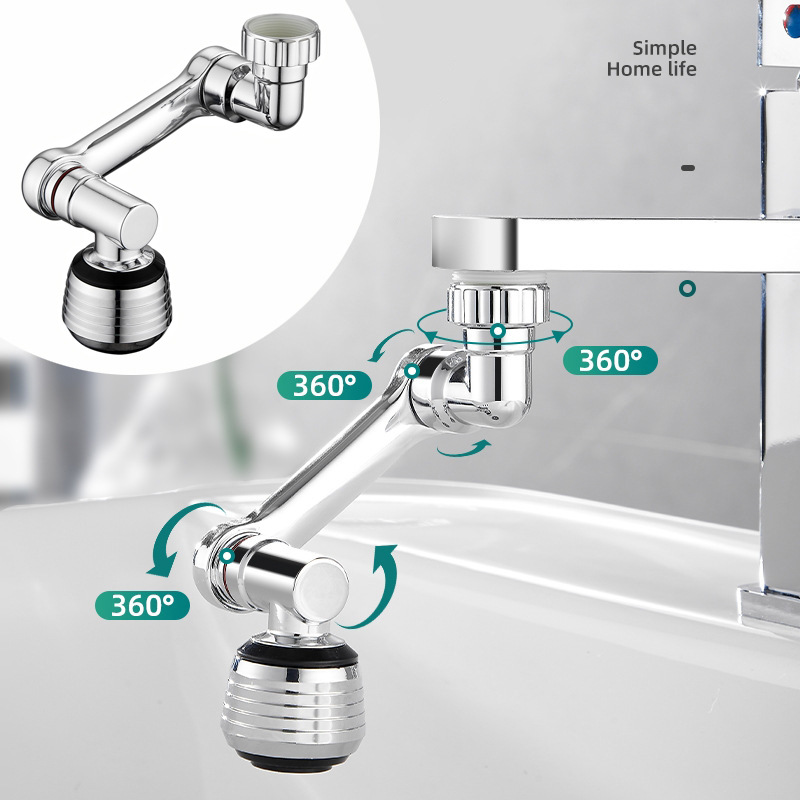 Simple
Home life

360°

360°

360°