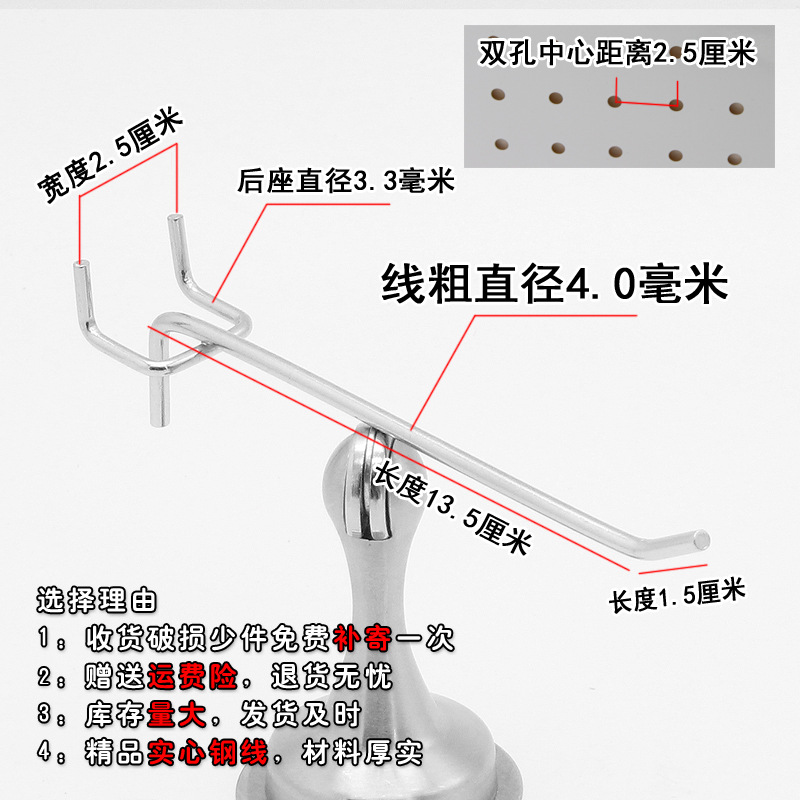 双孔中心距离2.5厘米

宽度2.5厘米

后座直径3.3毫米

线粗直径4.0毫米

长度13.5厘米

长度1.5厘米

选择理由
1：收货破损少件免费补寄一次
2：赠送运费险，退货无忧
3：库存量大，发货及时
4：精品实心钢线，材料厚实