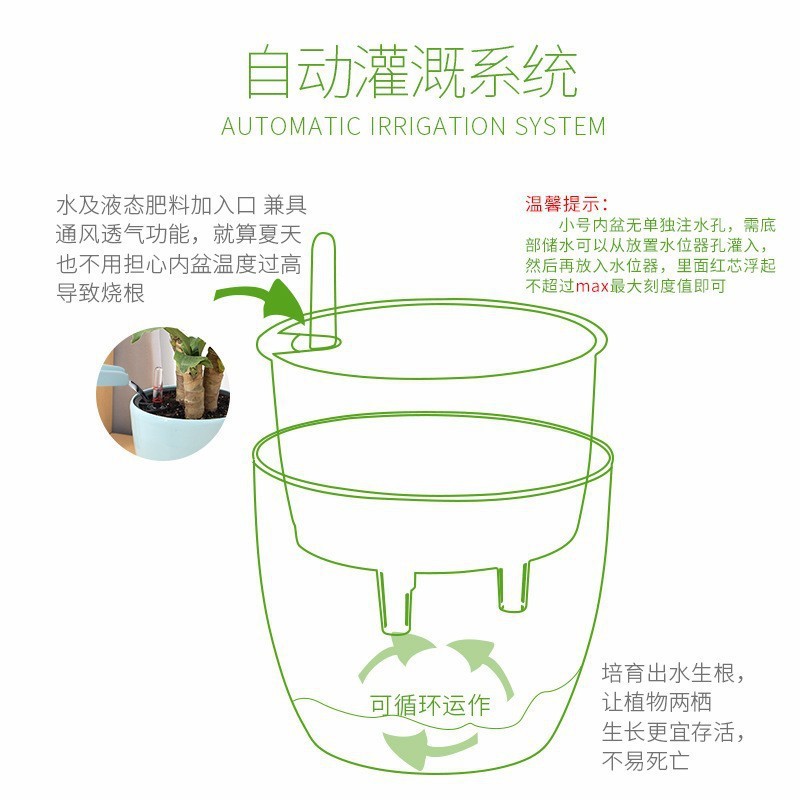 自动灌溉系统
AUTOMATIC IRRIGATION SYSTEM

水及液态肥料加入口 兼具通风透气功能，就算夏天也不用担心内盆温度过高导致烧根

温馨提示：
小号内盆无单独注水孔，需底部储水可以从放置水位器孔灌入，然后再放入水位器，里面红芯浮起不超过max最大刻度值即可

可循环运作

培育出水生根，让植物两栖生长更宜存活，不易死亡