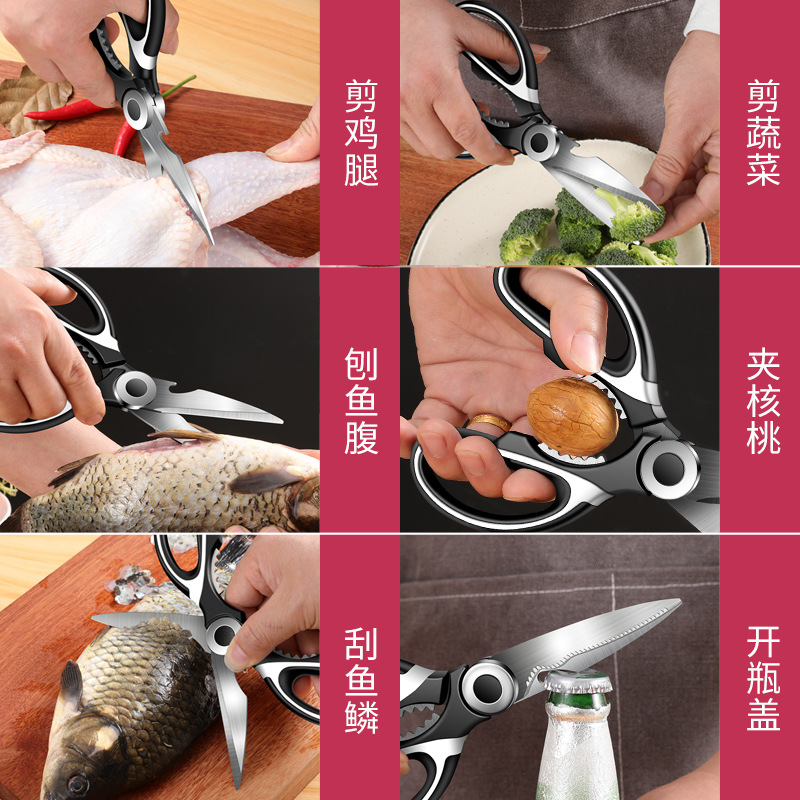 剪鸡腿

剪蔬菜

刨鱼腹

夹核桃

刮鱼鳞

开瓶盖