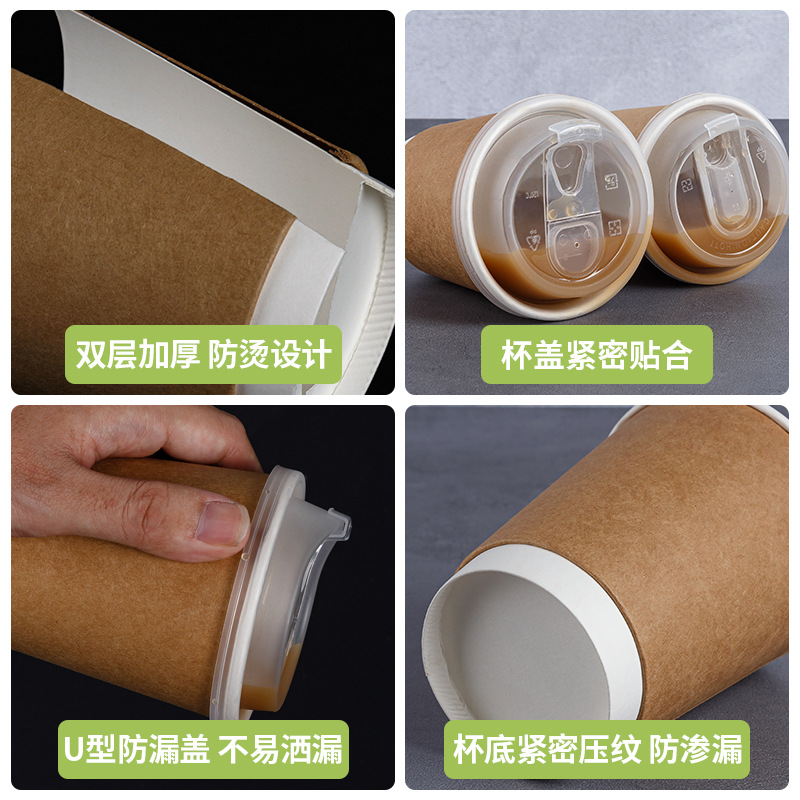 双层加厚 防烫设计

杯盖紧密贴合

U型防漏盖 不易洒漏

杯底紧密压纹 防渗漏