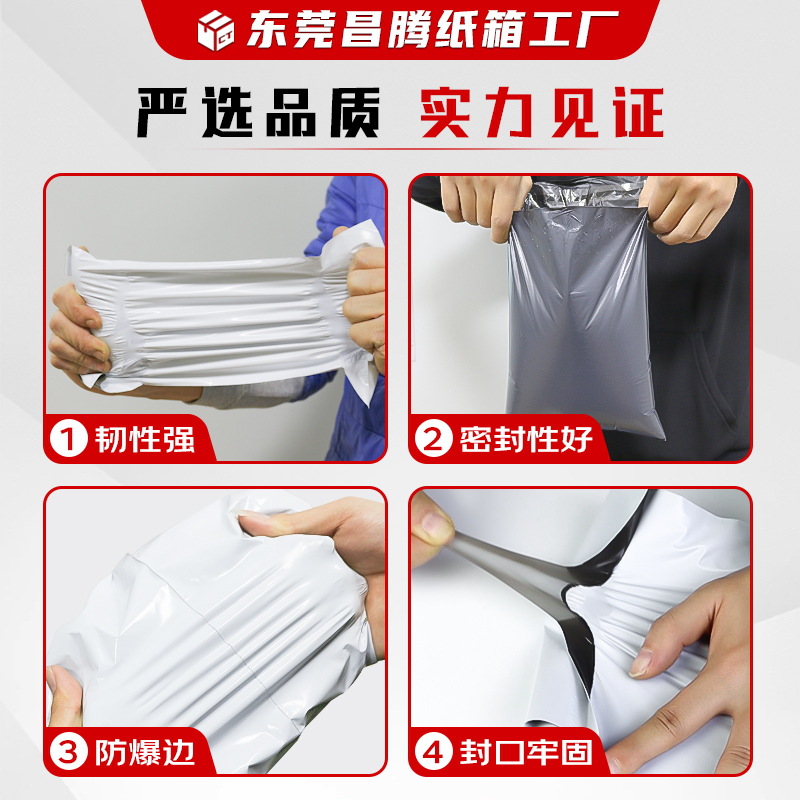 东莞昌腾纸箱工厂

严选品质 实力见证

1 韧性强

2 密封性好

3 防爆边

4 封口牢固