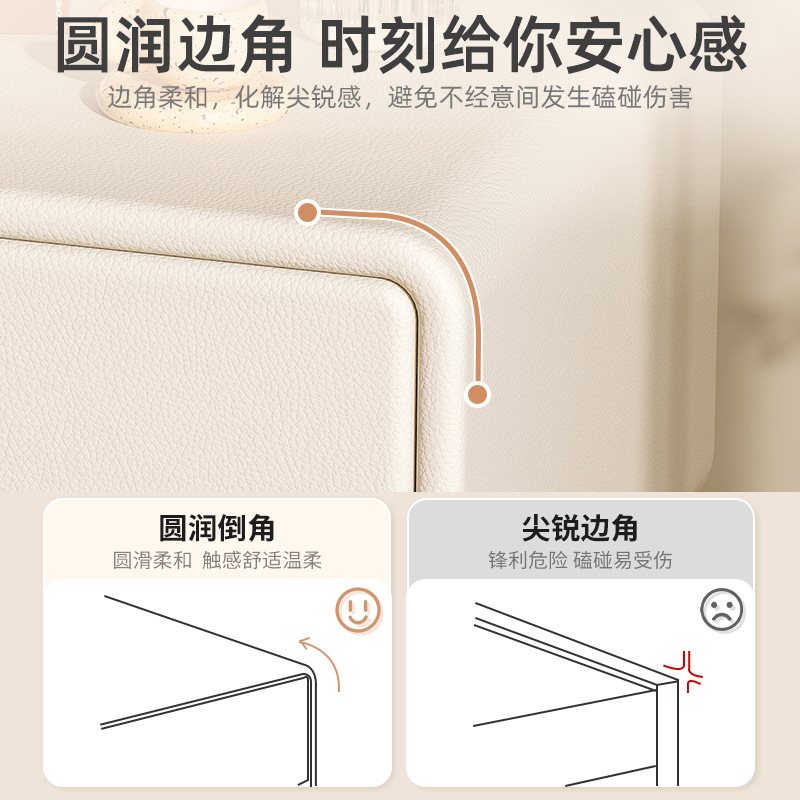 圆润边角 时刻给你安心感

边角柔和，化解尖锐感，避免不经意间发生磕碰伤害

圆润倒角
圆滑柔和 触感舒适温柔

尖锐边角
锋利危险 磕碰易受伤