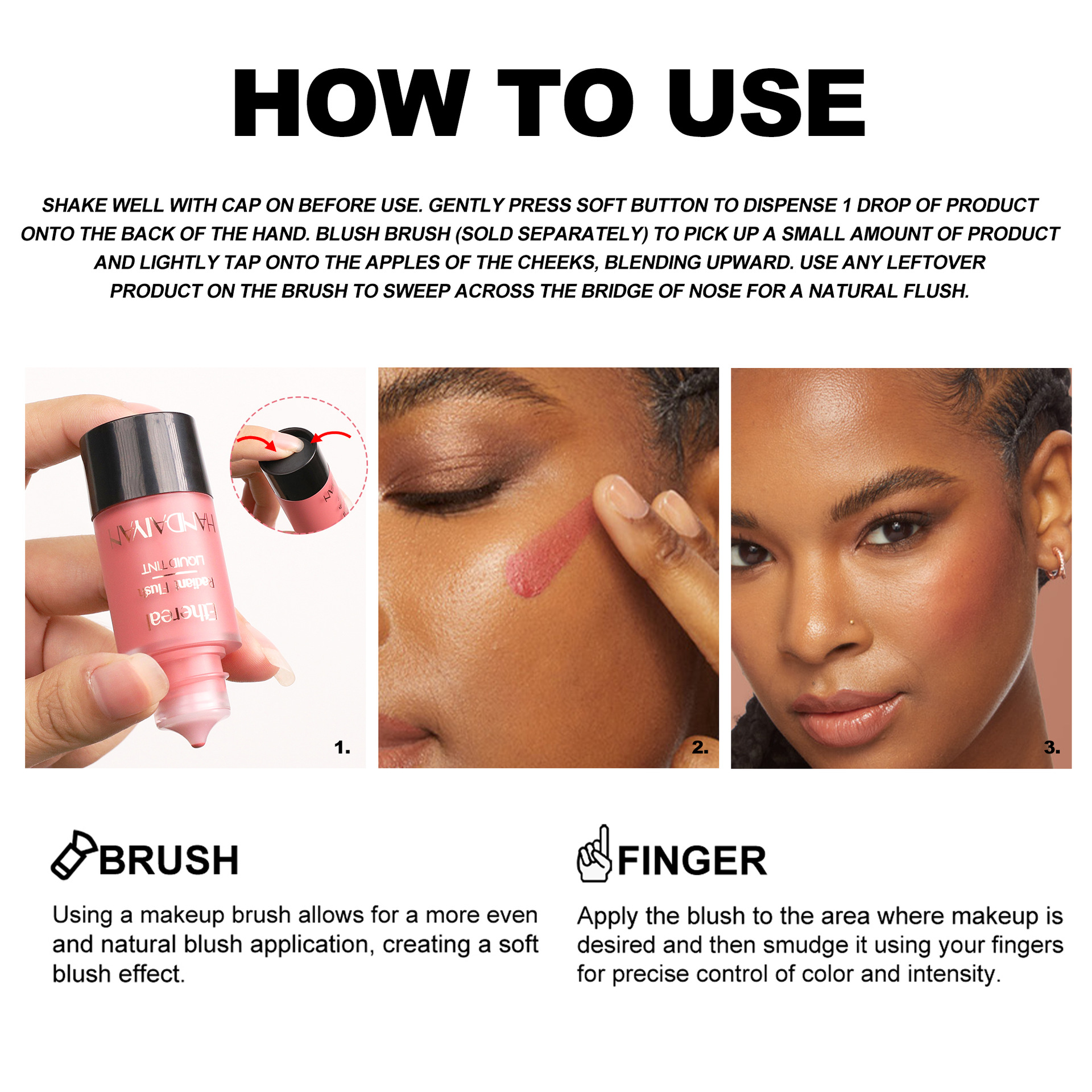 HOW TO USE

SHAKE WELL WITH CAP ON BEFORE USE. GENTLY PRESS SOFT BUTTON TO DISPENSE 1 DROP OF PRODUCT ONTO THE BACK OF THE HAND. BLUSH BRUSH (SOLD SEPARATELY) TO PICK UP A SMALL AMOUNT OF PRODUCT AND LIGHTLY TAP ONTO THE APPLES OF THE CHEEKS, BLENDING UPWARD. USE ANY LEFTOVER PRODUCT ON THE BRUSH TO SWEEP ACROSS THE BRIDGE OF NOSE FOR A NATURAL FLUSH.

HANDAIYAN
LIQUID TINT
Radiant Flush
Ethereal

1.

2.

3.

BRUSH

Using a makeup brush allows for a more even and natural blush application, creating a soft blush effect.

FINGER

Apply the blush to the area where makeup is desired and then smudge it using your fingers for precise control of color and intensity.