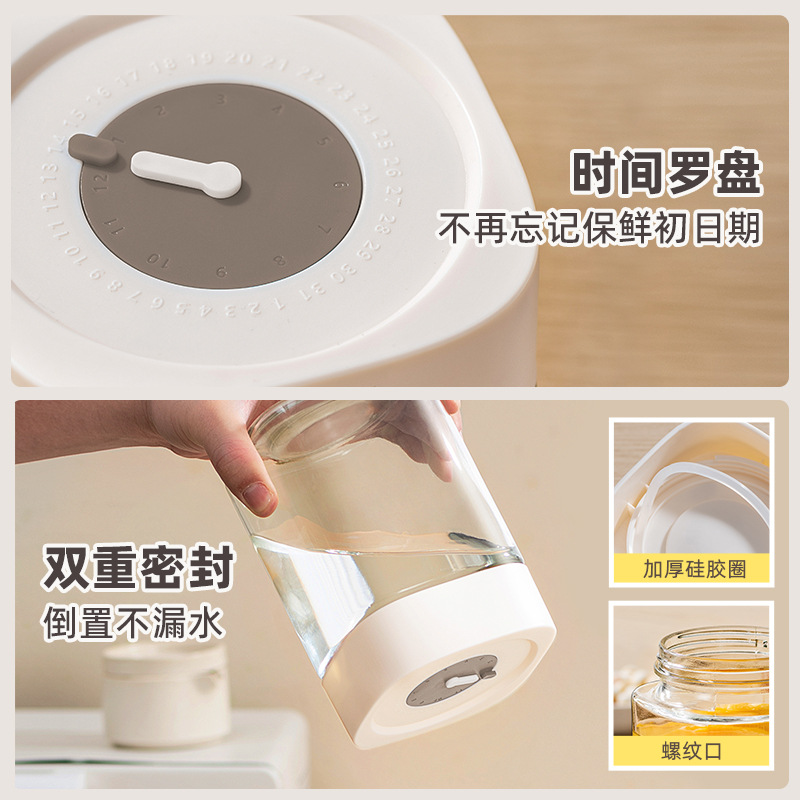 1 2 3 4 5 6 7 8 9 10 11 12 13 14 15 16 17 18 19 20 21 22 23 24 25 26 27 28 29 30 31

1 2 3 4 5 6 7 8 9 10 11 12

时间罗盘

不再忘记保鲜初日期

双重密封

倒置不漏水

加厚硅胶圈

螺纹口