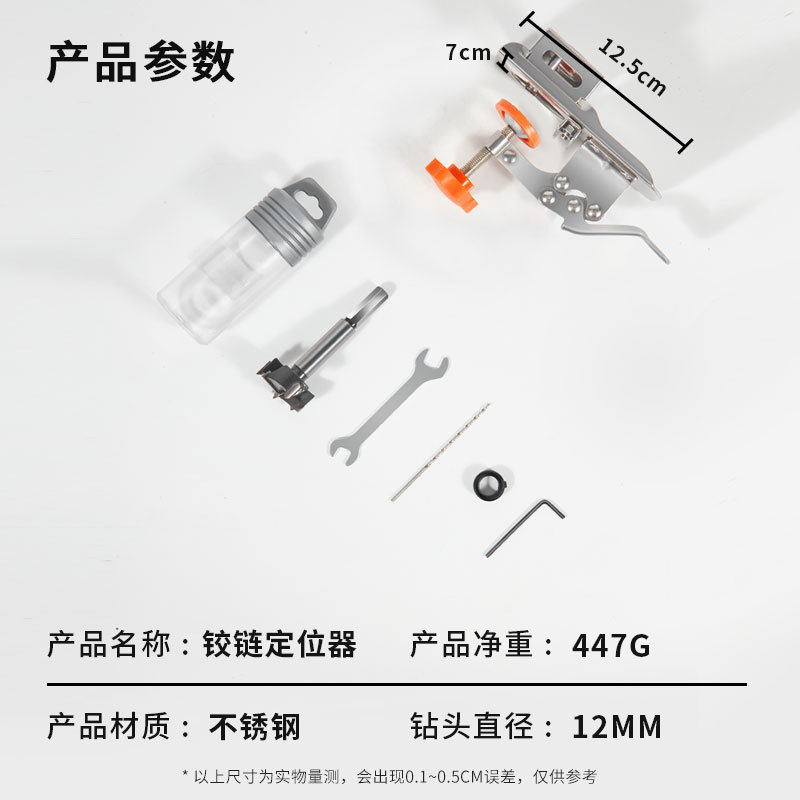 产品参数

7cm

12.5cm

产品名称：铰链定位器　产品净重：447G

产品材质：不锈钢　钻头直径：12MM

* 以上尺寸为实物量测，会出现0.1~0.5CM误差，仅供参考