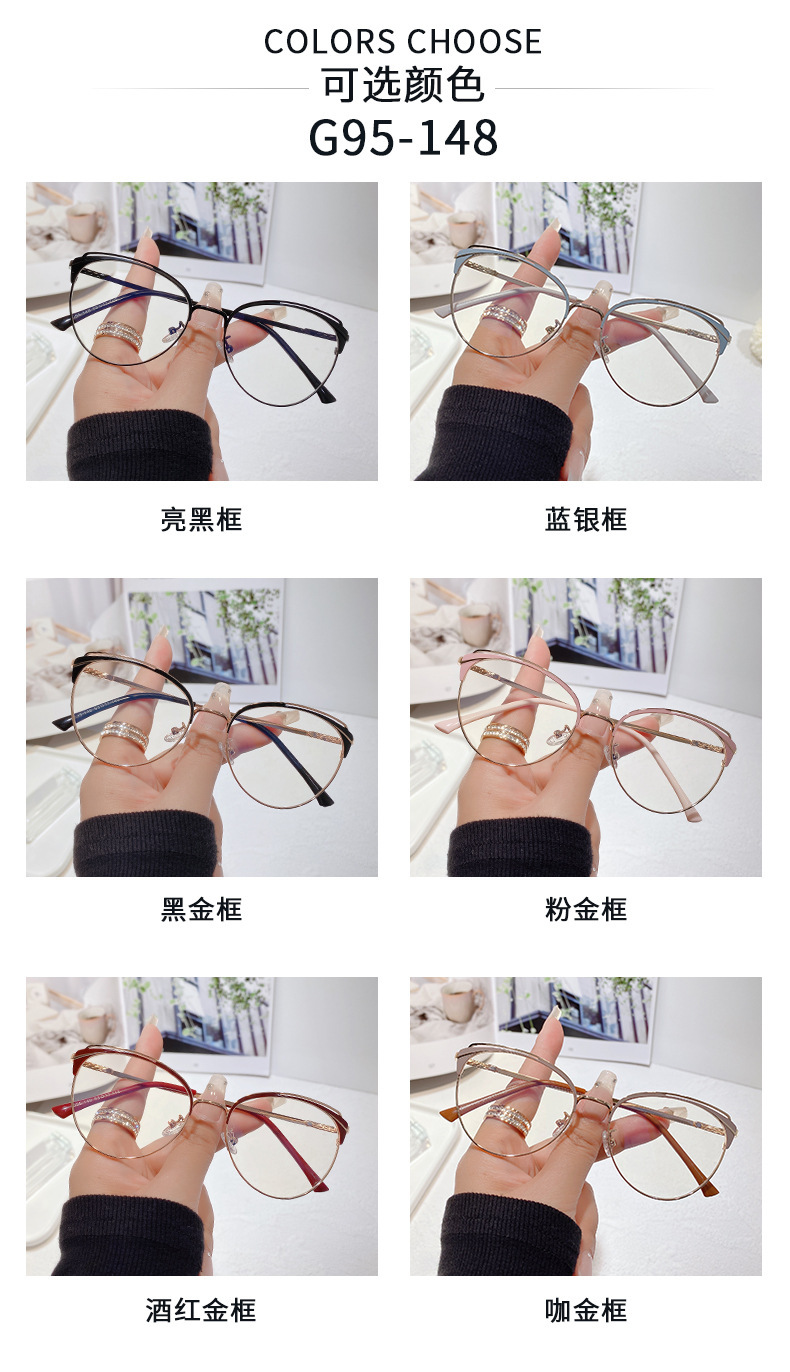 COLORS CHOOSE
可选颜色
G95-148

亮黑框

蓝银框

黑金框

粉金框

酒红金框

咖金框