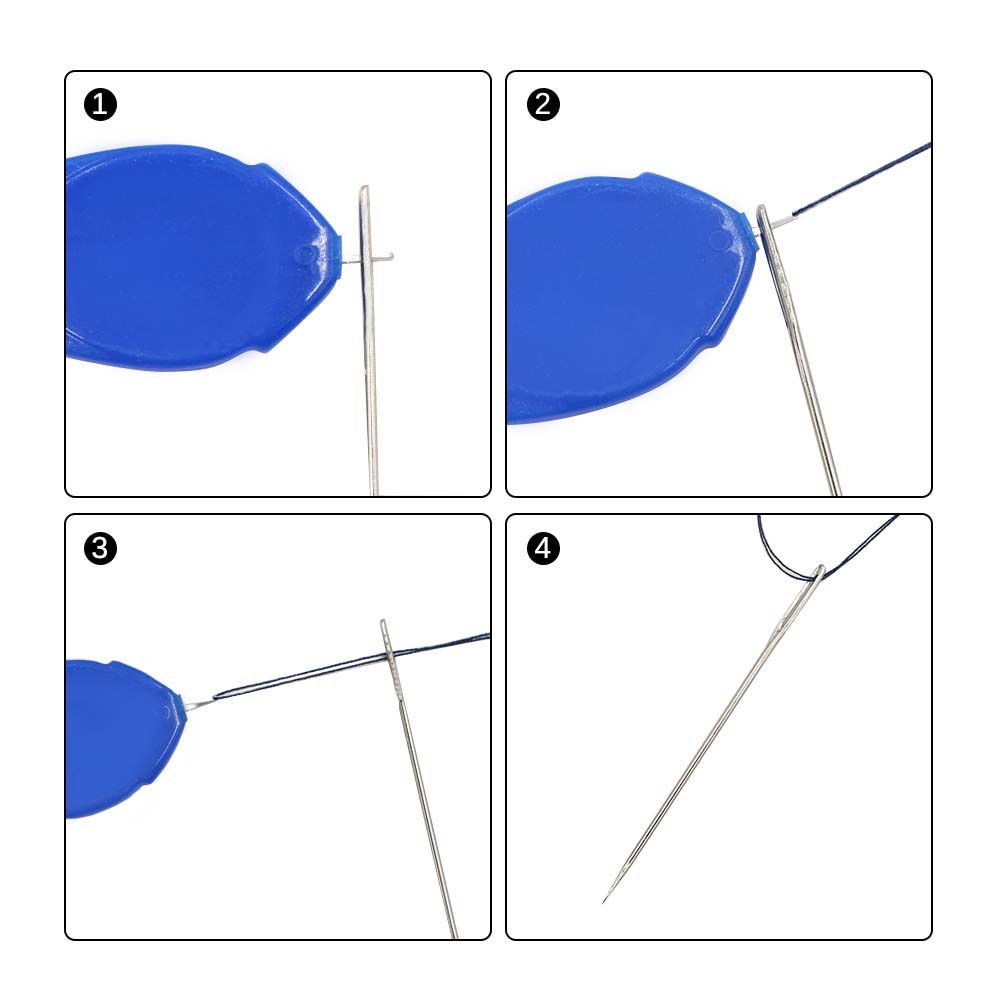 1

2

3

4