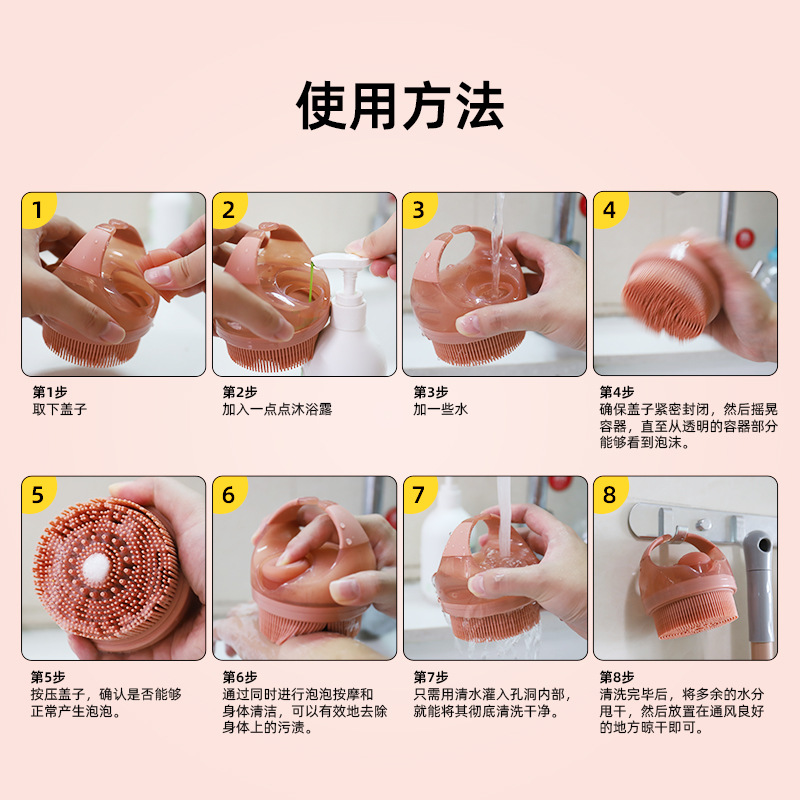 使用方法

1

第1步
取下盖子

2

第2步
加入一点点沐浴露

3

第3步
加一些水

4

第4步
确保盖子紧密封闭，然后摇晃容器，直至从透明的容器部分能够看到泡沫。

5

第5步
按压盖子，确认是否能够正常产生泡泡。

6

第6步
通过同时进行泡泡按摩和身体清洁，可以有效地去除身体上的污渍。

7

第7步
只需用清水灌入孔洞内部，就能将其彻底清洗干净。

8

第8步
清洗完毕后，将多余的水分甩干，然后放置在通风良好的地方晾干即可。