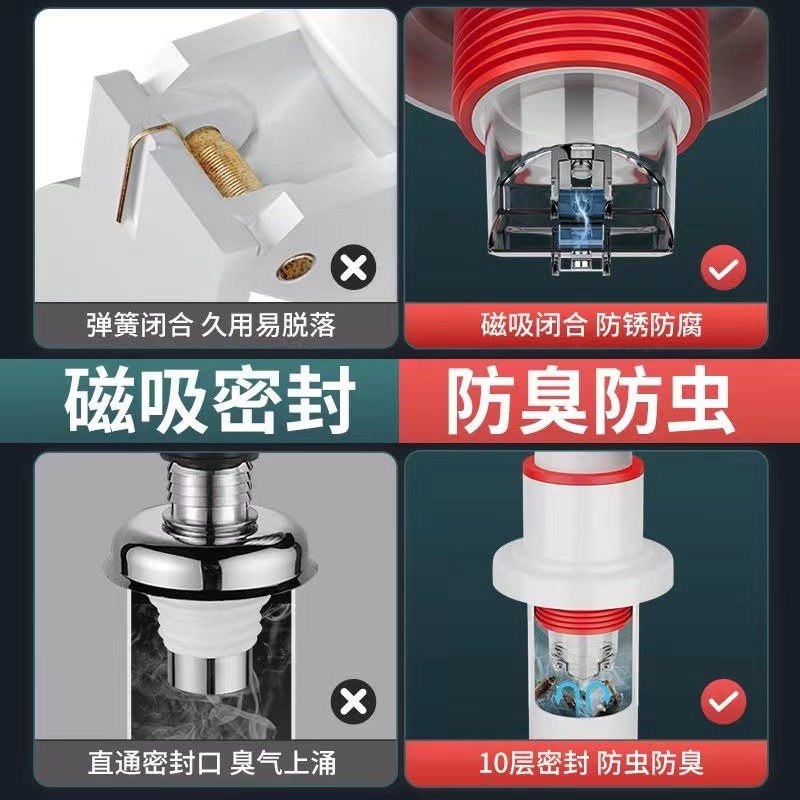 弹簧闭合 久用易脱落

磁吸闭合 防锈防腐

磁吸密封

防臭防虫

直通密封口 臭气上涌

10层密封 防虫防臭