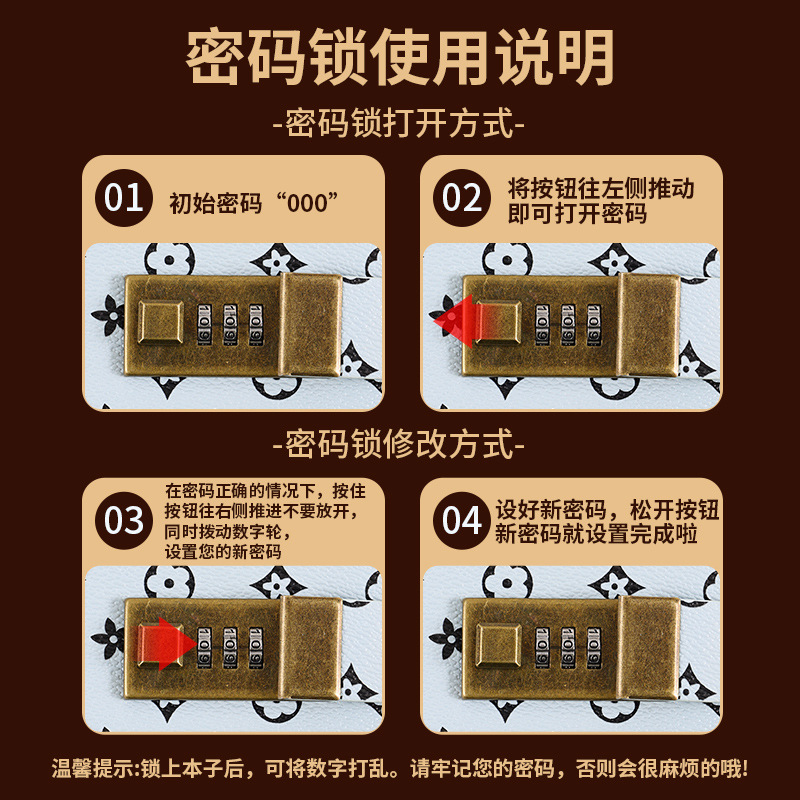 密码锁使用说明

-密码锁打开方式-

01 初始密码“000”

02 将按钮往左侧推动即可打开密码

-密码锁修改方式-

03 在密码正确的情况下，按住按钮往右侧推进不要放开，同时拨动数字轮，设置您的新密码

04 设好新密码，松开按钮新密码就设置完成啦

温馨提示:锁上本子后，可将数字打乱。请牢记您的密码，否则会很麻烦的哦!