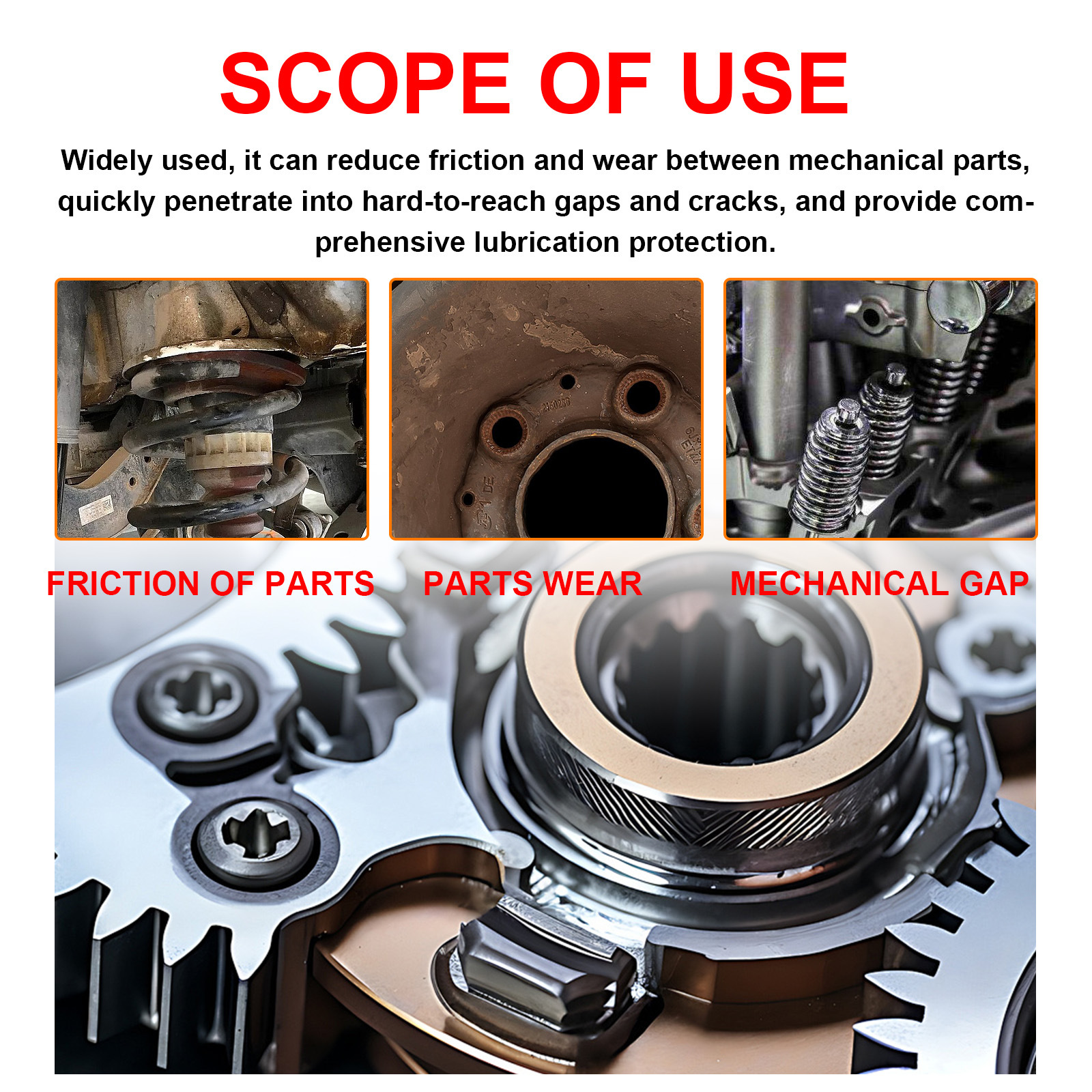 SCOPE OF USE

Widely used, it can reduce friction and wear between mechanical parts, quickly penetrate into hard-to-reach gaps and cracks, and provide comprehensive lubrication protection.

FRICTION OF PARTS

PARTS WEAR

MECHANICAL GAP