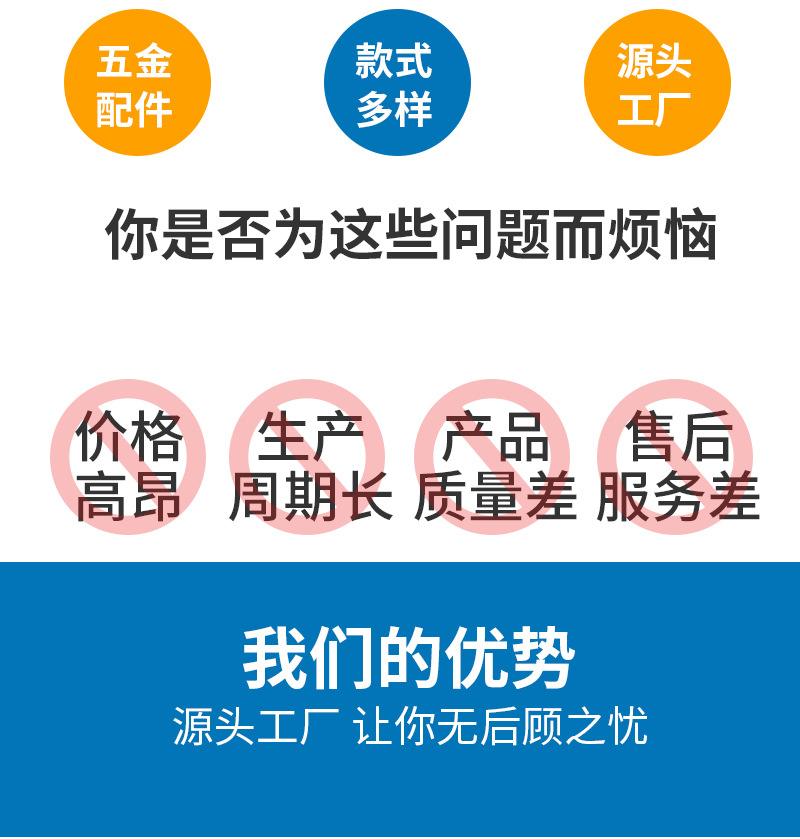 五金
配件

款式
多样

源头
工厂

你是否为这些问题而烦恼

价格
高昂

生产
周期长

产品
质量差

售后
服务差

我们的优势

源头工厂 让你无后顾之忧