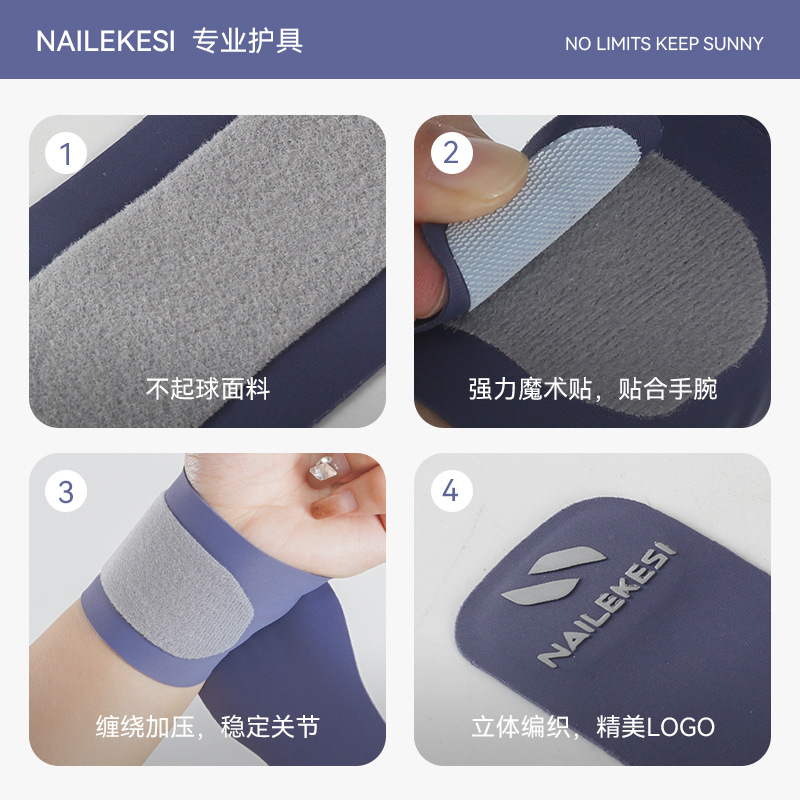 NAILEKESI 专业护具

NO LIMITS KEEP SUNNY

1

不起球面料

2

强力魔术贴，贴合手腕

3

缠绕加压，稳定关节

4

NAILEKESI

立体编织，精美LOGO